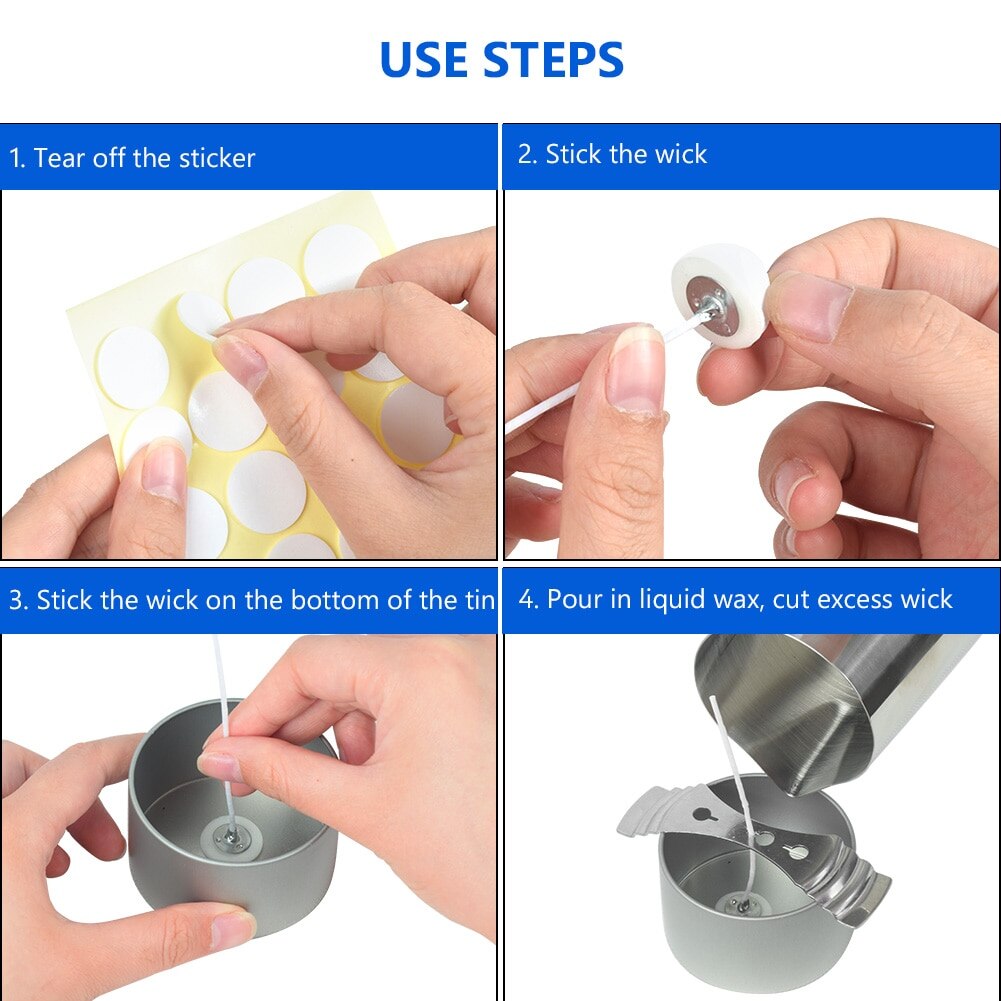 USE STEPS

1. Tear off the sticker

2. Stick the wick

3. Stick the wick on the bottom of the tin

4. Pour in liquid wax, cut excess wick