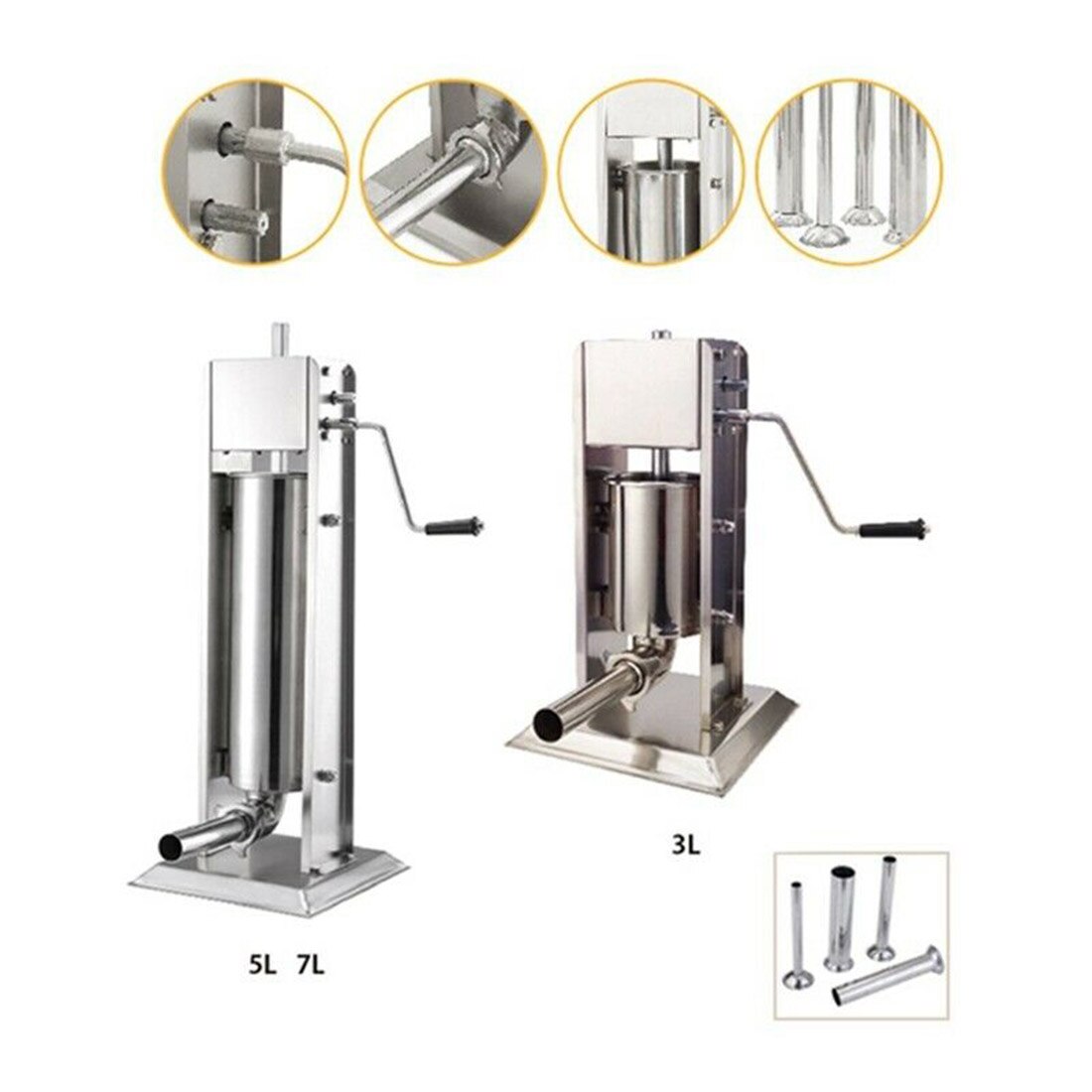 3L

5L 7L