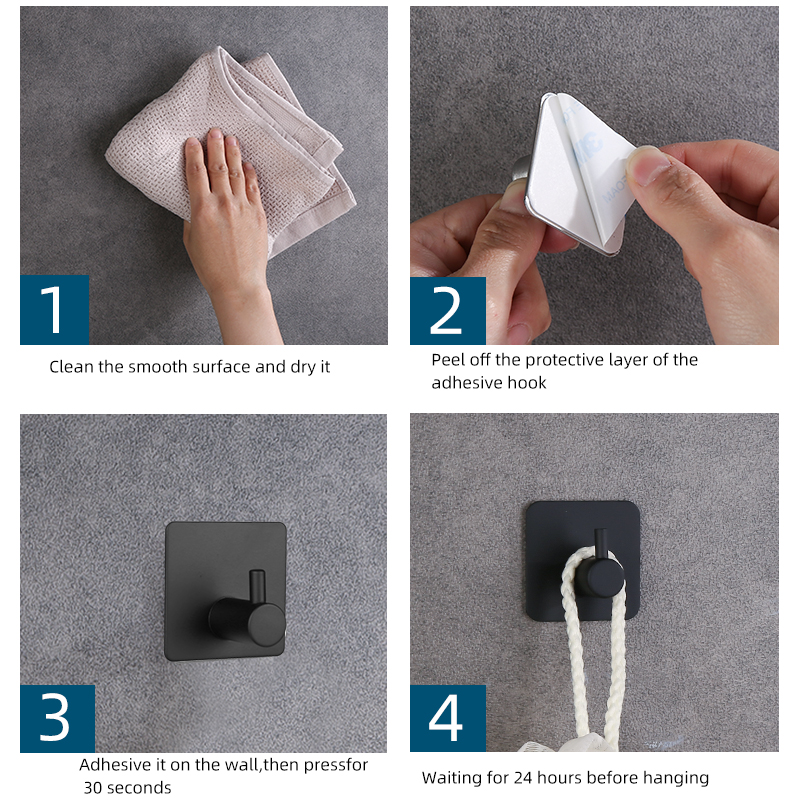 1

Clean the smooth surface and dry it

2

Peel off the protective layer of the adhesive hook

3

Adhesive it on the wall,then pressfor 30 seconds

4

Waiting for 24 hours before hanging