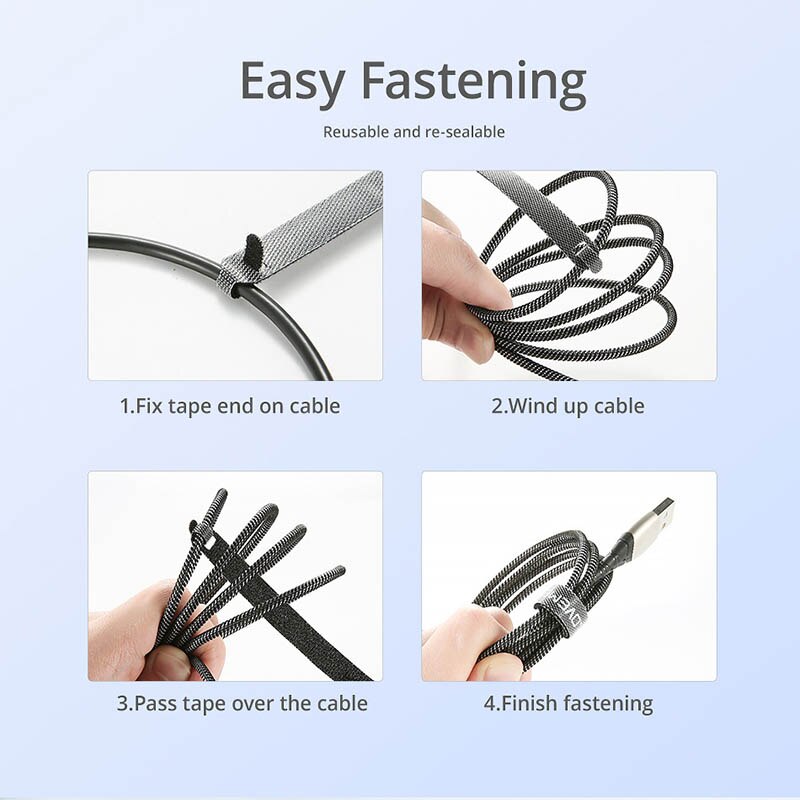 Easy Fastening

Reusable and re-sealable

1.Fix tape end on cable

2.Wind up cable

3.Pass tape over the cable

4.Finish fastening