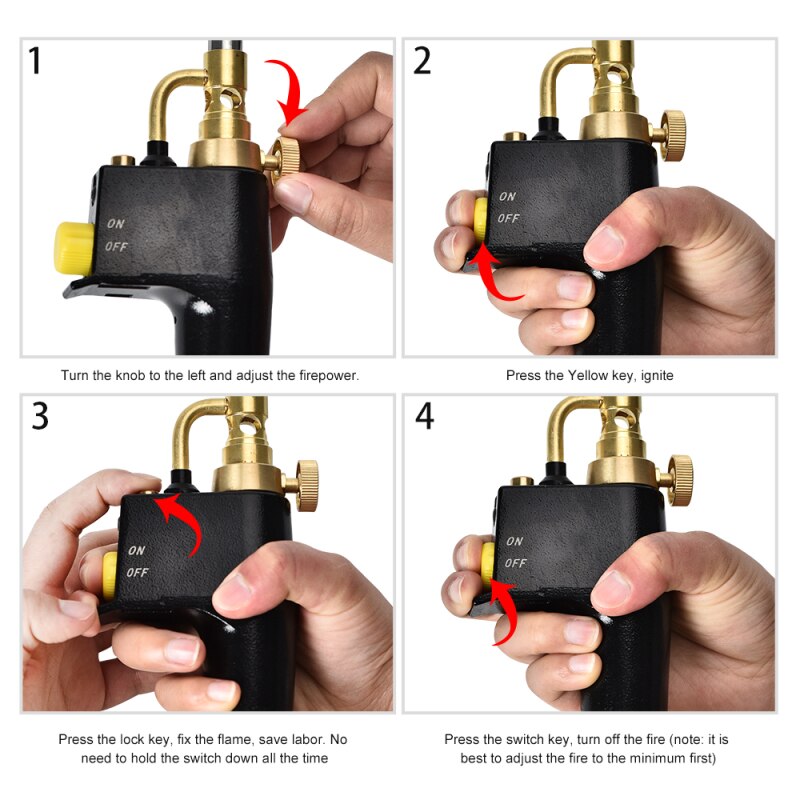 1

ON
OFF

Turn the knob to the left and adjust the firepower.

2

ON
OFF

Press the Yellow key, ignite

3

ON
OFF

Press the lock key, fix the flame, save labor. No need to hold the switch down all the time

4

ON
OFF

Press the switch key, turn off the fire (note: it is best to adjust the fire to the minimum first)