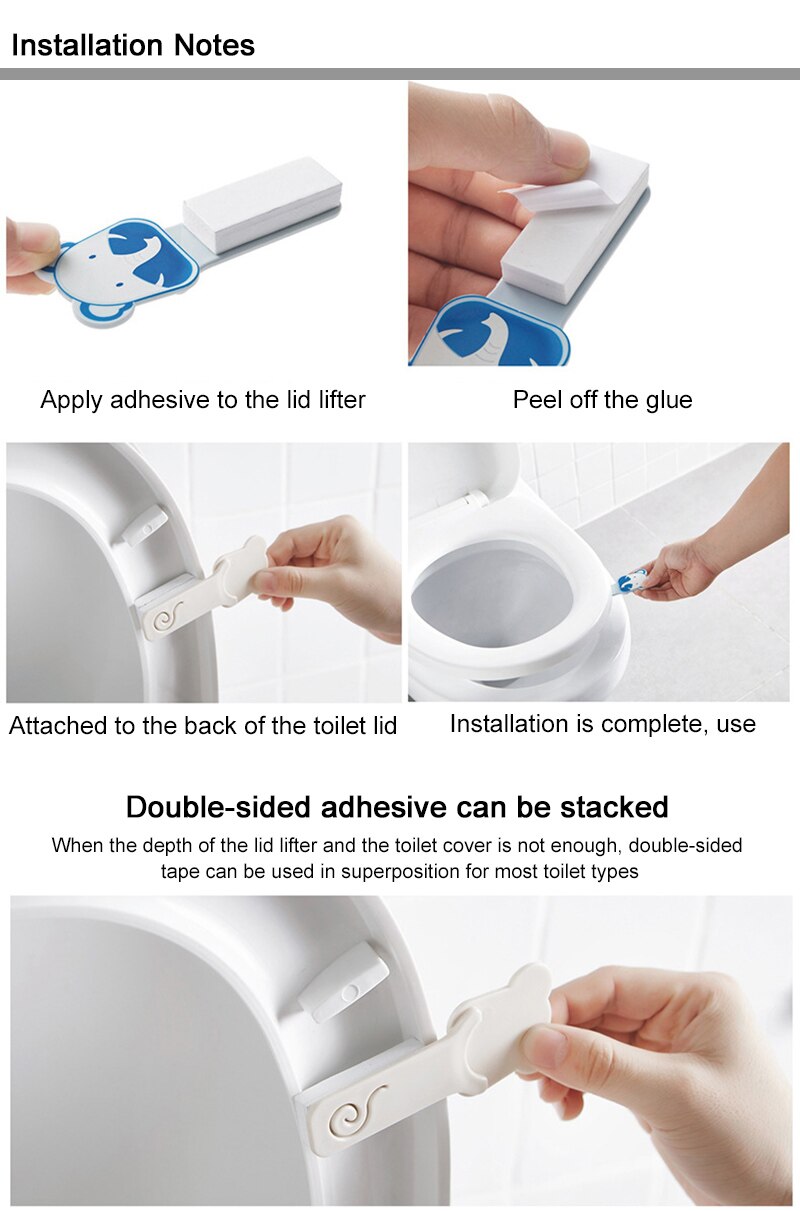 Installation Notes

Apply adhesive to the lid lifter

Peel off the glue

Attached to the back of the toilet lid

Installation is complete, use

Double-sided adhesive can be stacked

When the depth of the lid lifter and the toilet cover is not enough, double-sided tape can be used in superposition for most toilet types