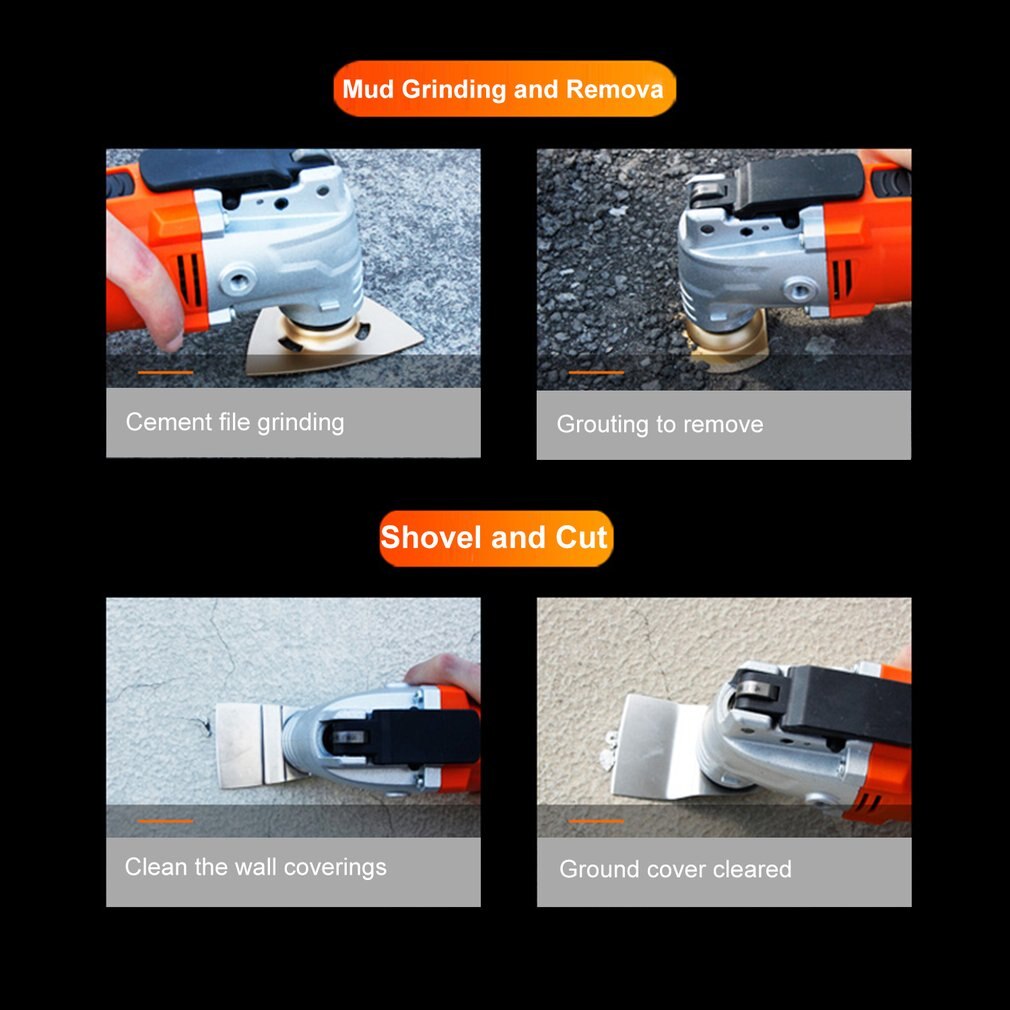 Mud Grinding and Remova

Cement file grinding

Grouting to remove

Shovel and Cut

Clean the wall coverings

Ground cover cleared