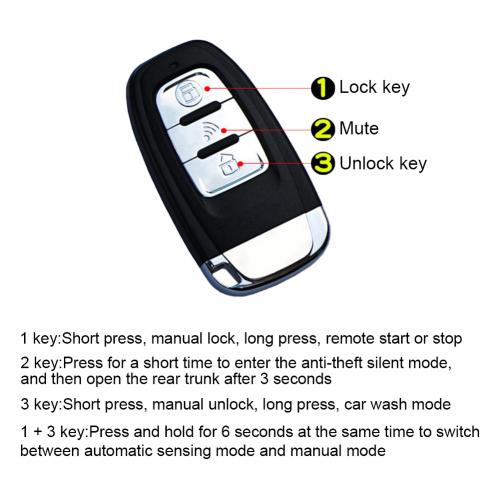 1 Lock key
2 Mute
3 Unlock key

1 key:Short press, manual lock, long press, remote start or stop

2 key:Press for a short time to enter the anti-theft silent mode, and then open the rear trunk after 3 seconds

3 key:Short press, manual unlock, long press, car wash mode

1 + 3 key:Press and hold for 6 seconds at the same time to switch between automatic sensing mode and manual mode