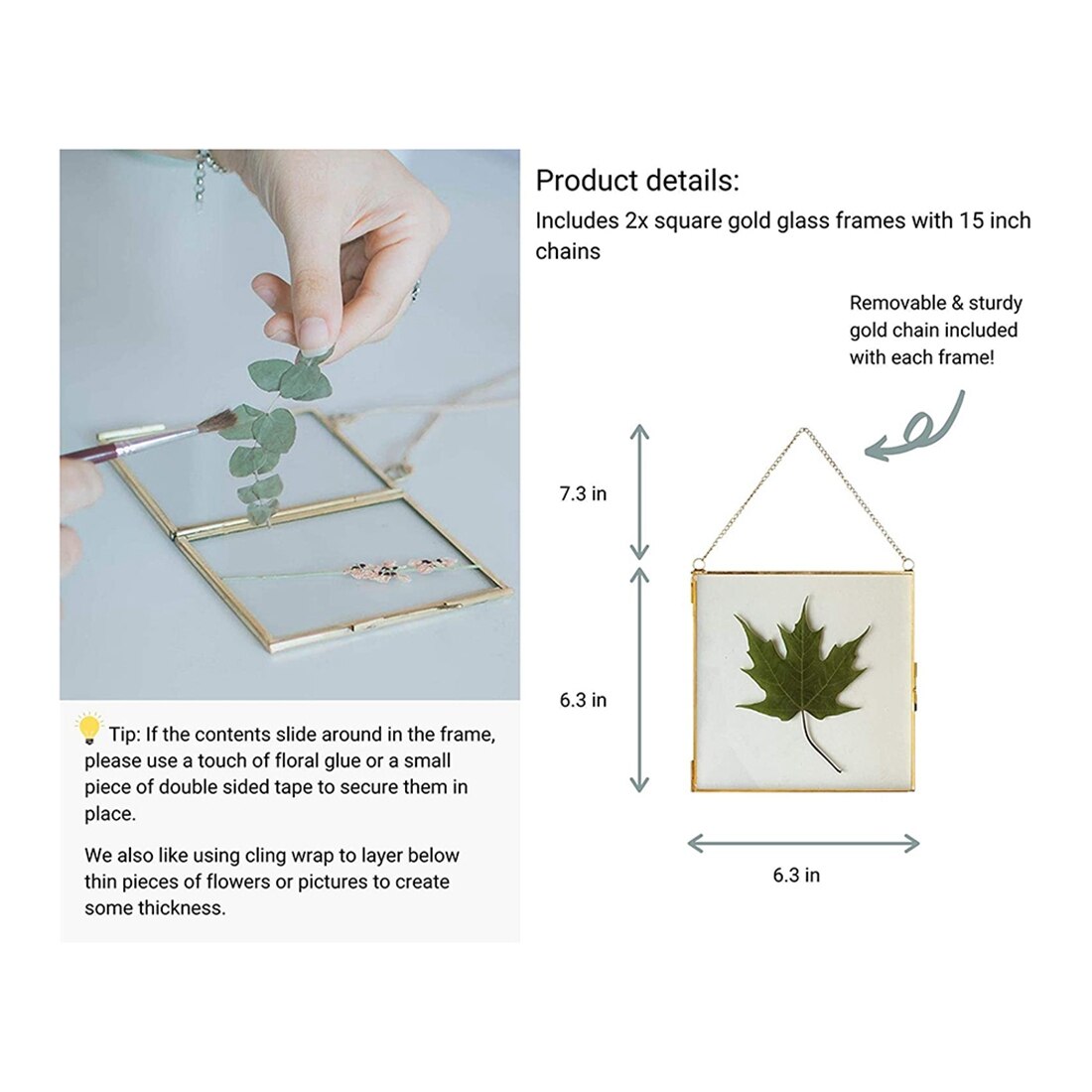 Tip: If the contents slide around in the frame, please use a touch of floral glue or a small piece of double sided tape to secure them in place.

We also like using cling wrap to layer below thin pieces of flowers or pictures to create some thickness.

Product details:

Includes 2x square gold glass frames with 15 inch chains

Removable & sturdy gold chain included with each frame!

7.3 in

6.3 in

6.3 in