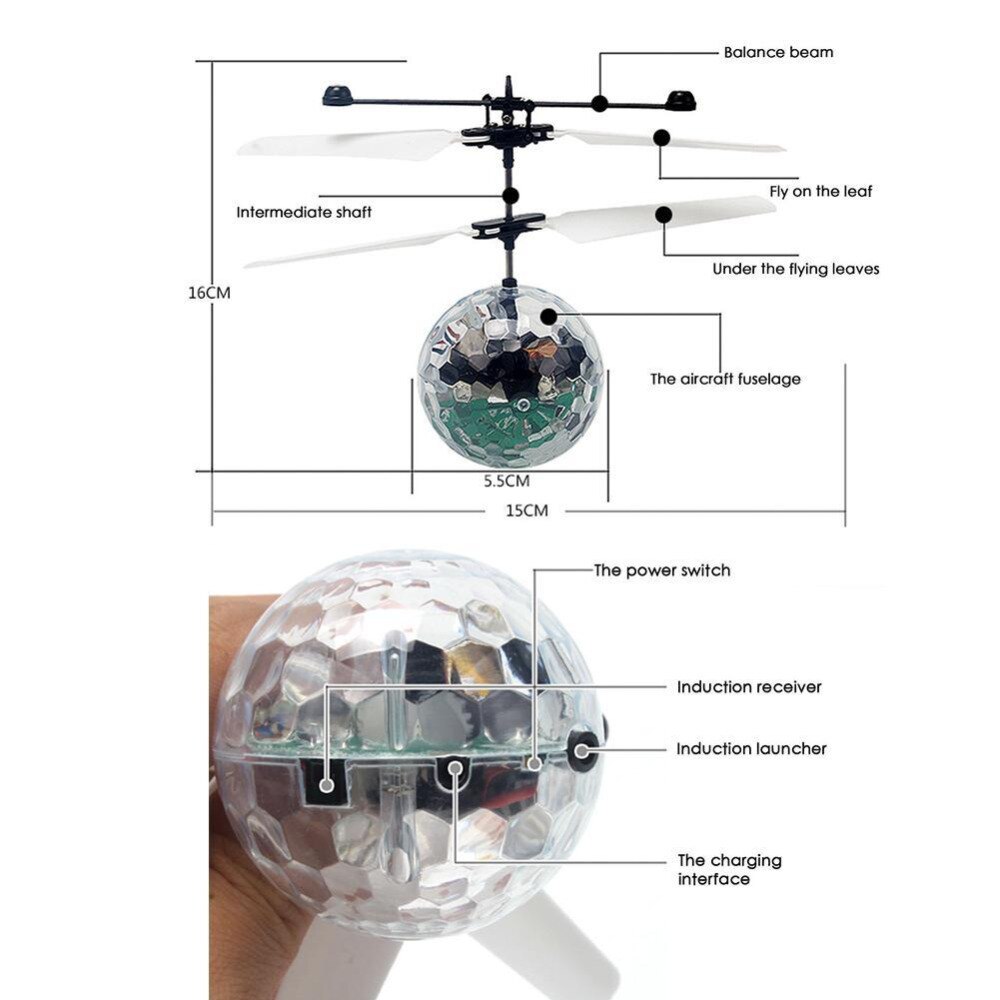 Balance beam

Fly on the leaf

Intermediate shaft

Under the flying leaves

16CM

The aircraft fuselage

5.5CM

15CM

The power switch

Induction receiver

Induction launcher

The charging interface