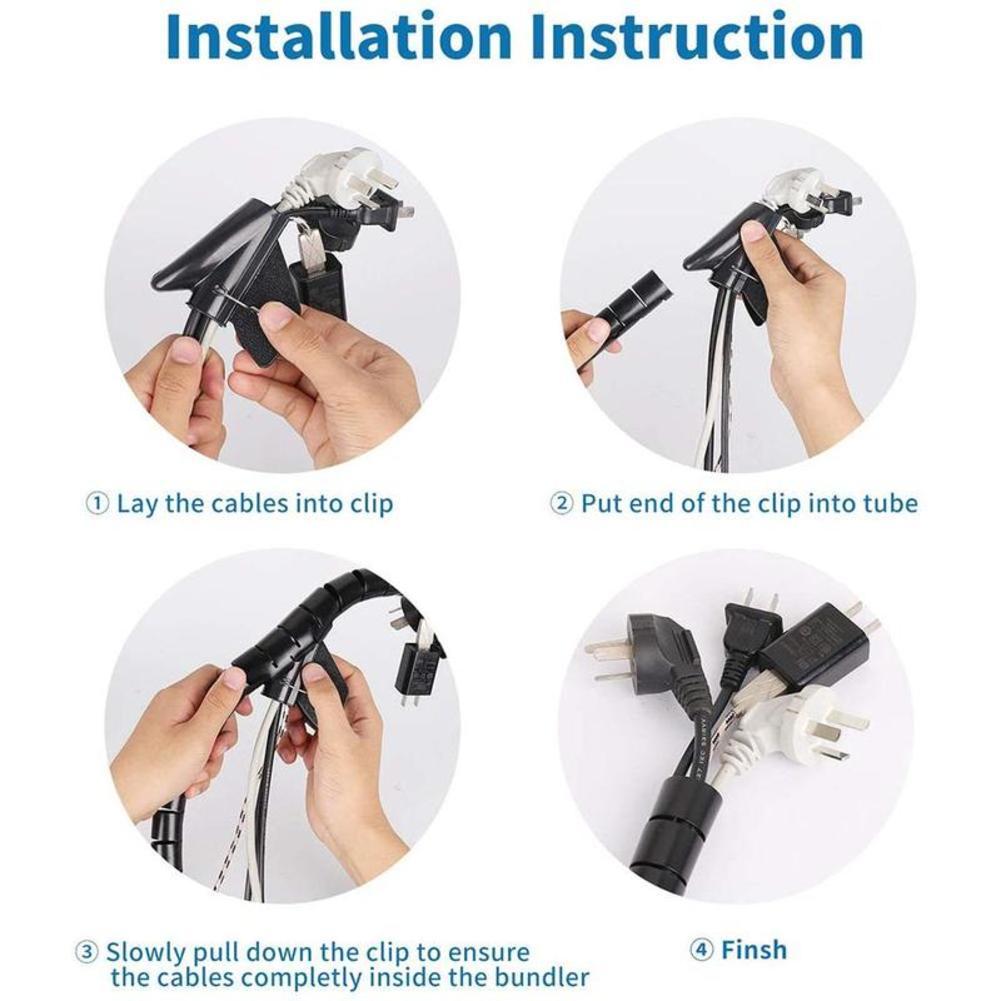 Installation Instruction

① Lay the cables into clip

② Put end of the clip into tube

③ Slowly pull down the clip to ensure the cables completly inside the bundler

④ Finsh