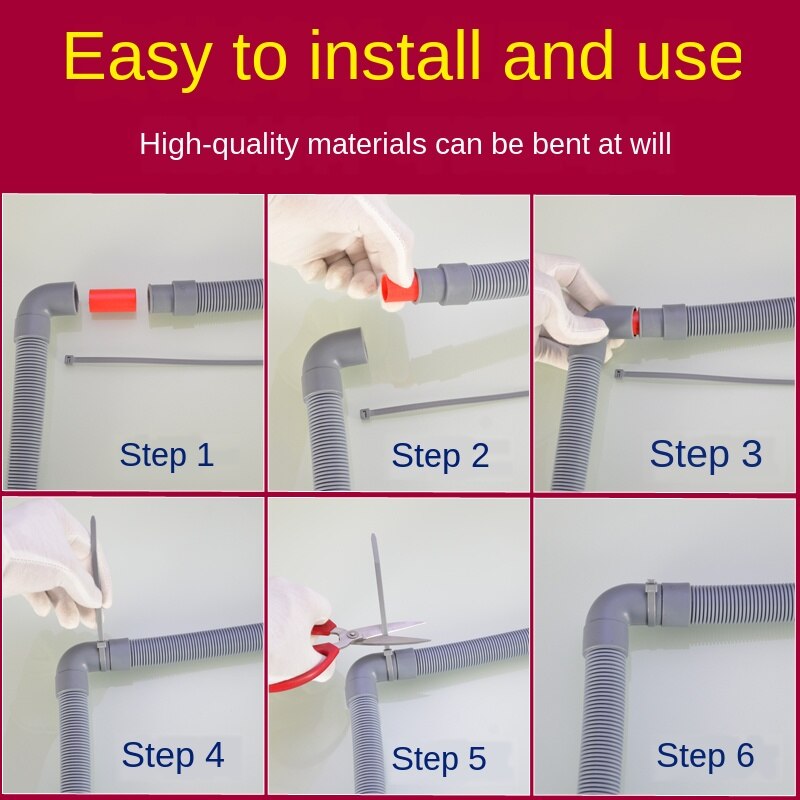 Easy to install and use

High-quality materials can be bent at will

Step 1

Step 2

Step 3

Step 4

Step 5

Step 6