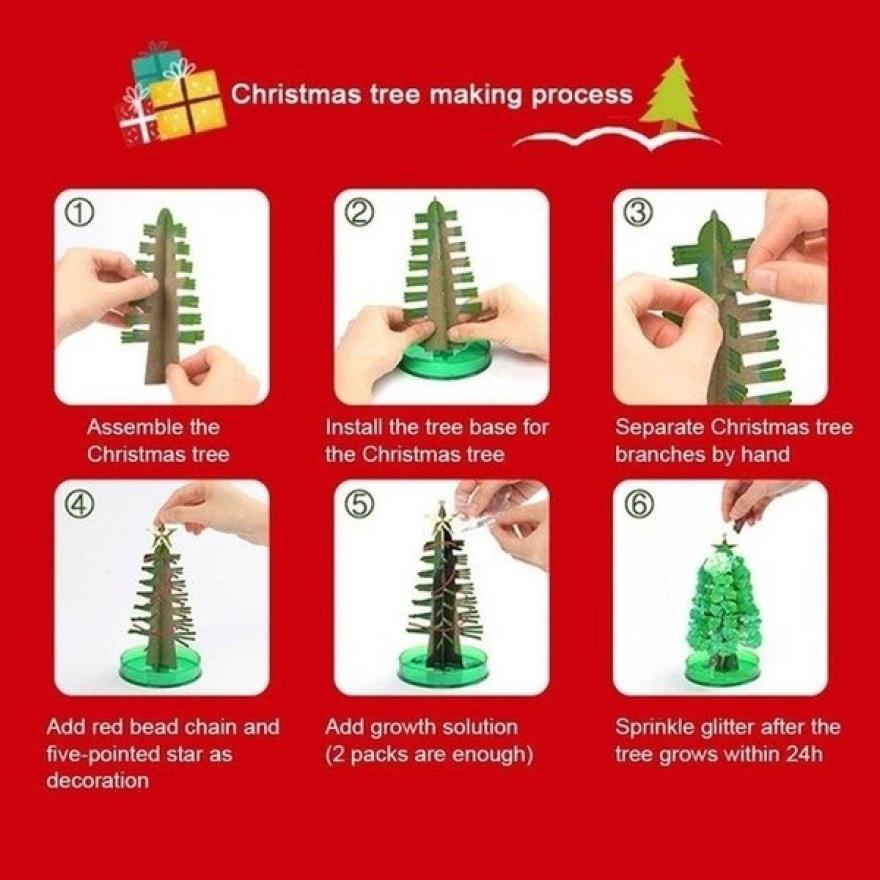 Christmas tree making process

①
Assemble the Christmas tree

②
Install the tree base for the Christmas tree

③
Separate Christmas tree branches by hand

④
Add red bead chain and five-pointed star as decoration

⑤
Add growth solution (2 packs are enough)

⑥
Sprinkle glitter after the tree grows within 24h