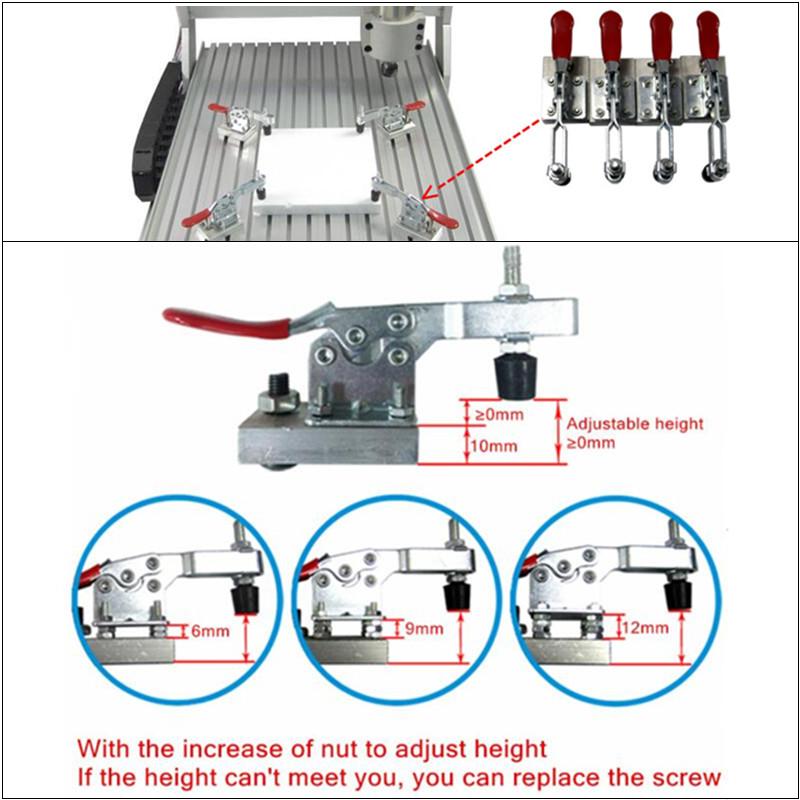 ≥0mm
10mm
Adjustable height
≥0mm

6mm
9mm
12mm

With the increase of nut to adjust height
If the height can't meet you, you can replace the screw