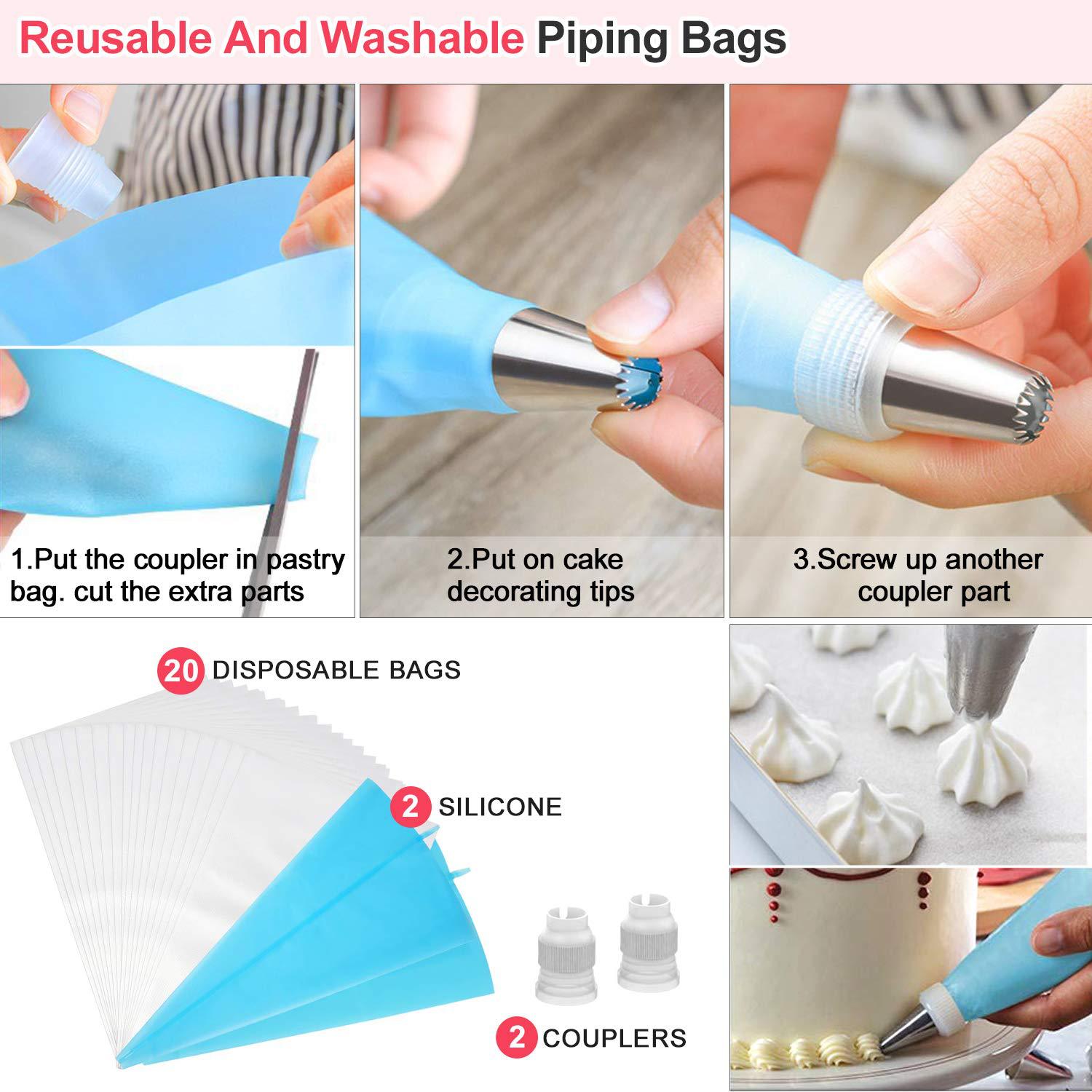 Reusable And Washable Piping Bags

1.Put the coupler in pastry bag. cut the extra parts

2.Put on cake decorating tips

3.Screw up another coupler part

20 DISPOSABLE BAGS

2 SILICONE

2 COUPLERS