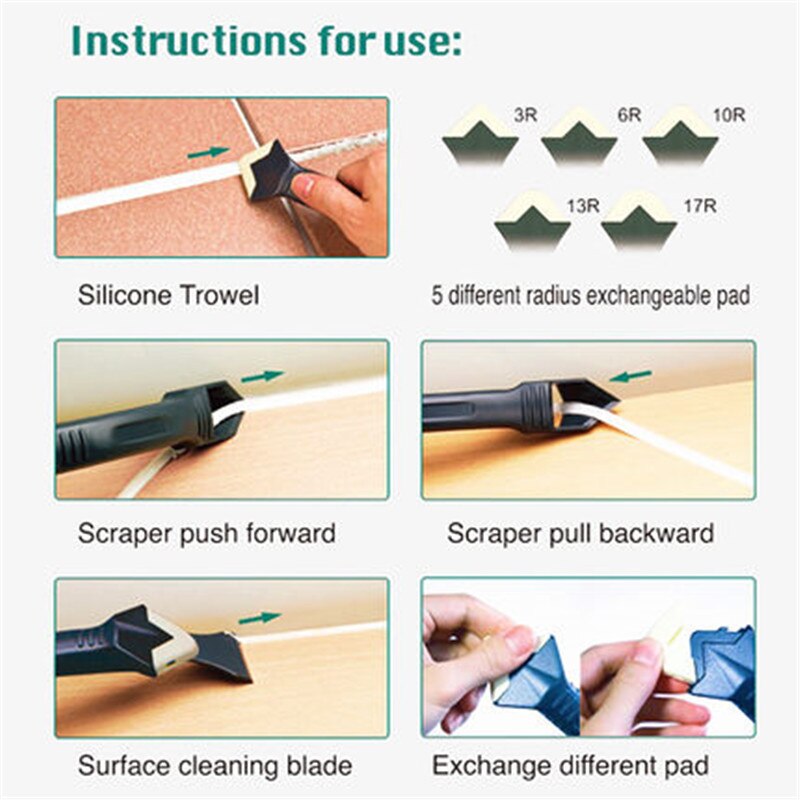 Instructions for use:

3R
6R
10R
13R
17R

Silicone Trowel

5 different radius exchangeable pad

Scraper push forward

Scraper pull backward

Surface cleaning blade

Exchange different pad