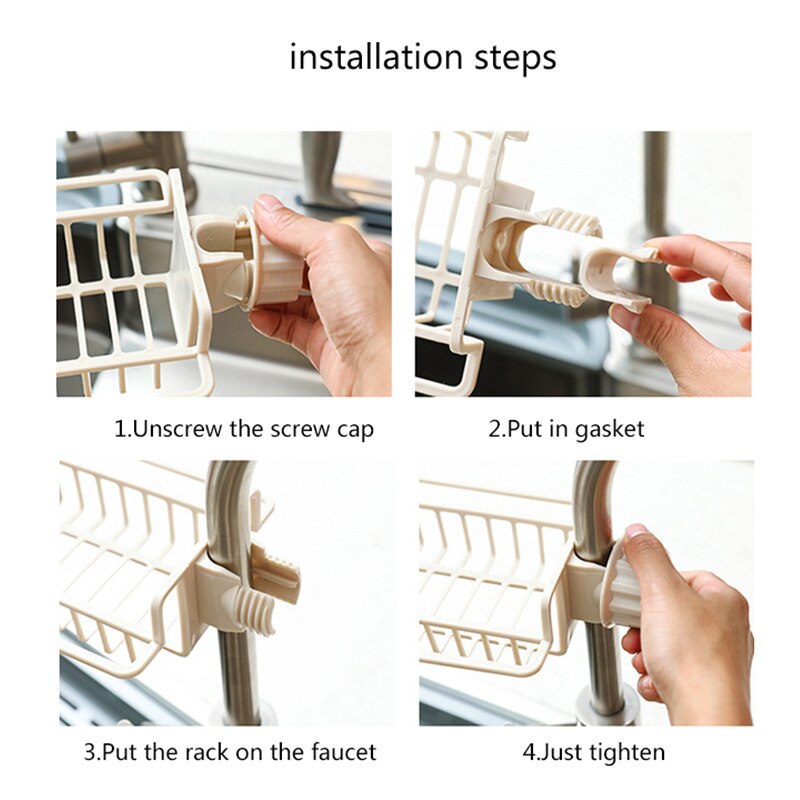 installation steps

1.Unscrew the screw cap

2.Put in gasket

3.Put the rack on the faucet

4.Just tighten