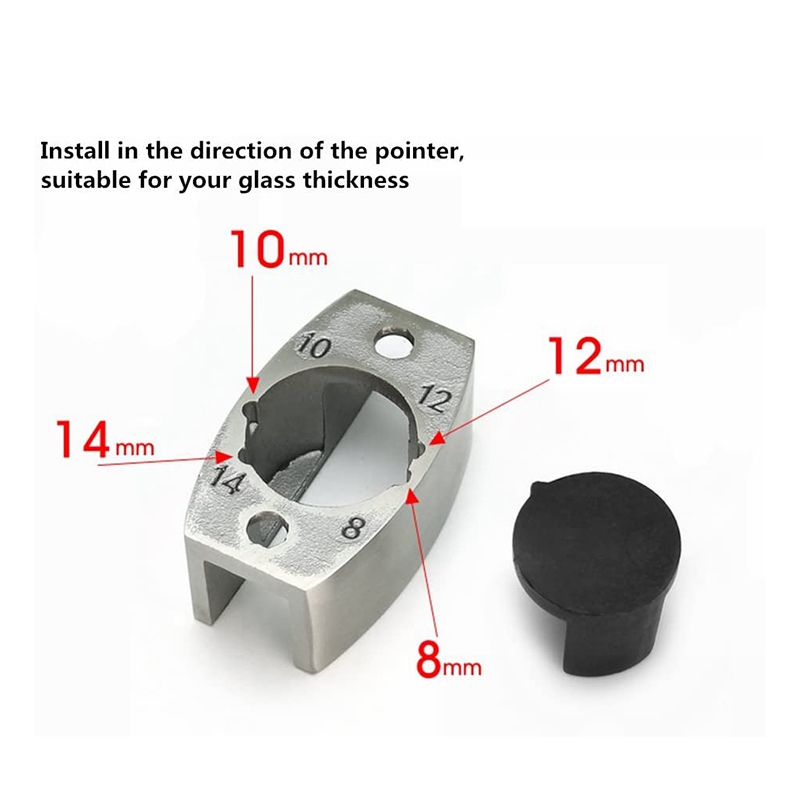 Install in the direction of the pointer, suitable for your glass thickness

10mm

10

12mm

12

14mm

14

8

8mm