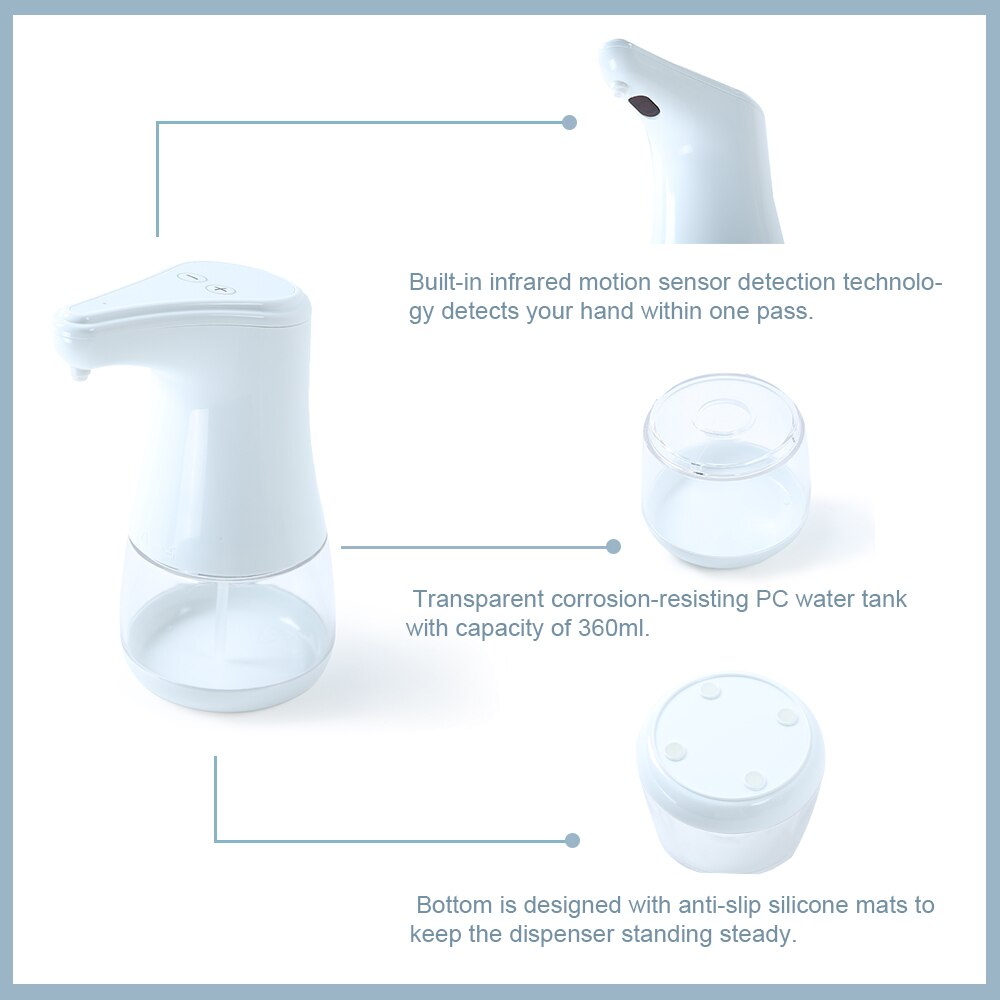 Built-in infrared motion sensor detection technology detects your hand within one pass.

Transparent corrosion-resisting PC water tank with capacity of 360ml.

Bottom is designed with anti-slip silicone mats to keep the dispenser standing steady.