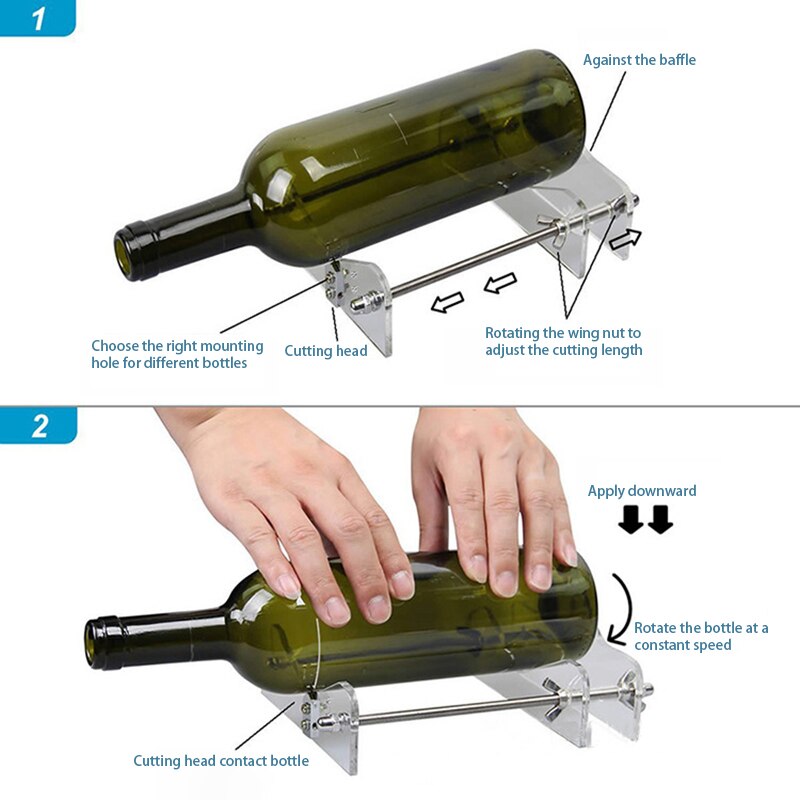 1

Against the baffle

Choose the right mounting hole for different bottles

Cutting head

Rotating the wing nut to adjust the cutting length

2

Apply downward

Rotate the bottle at a constant speed

Cutting head contact bottle