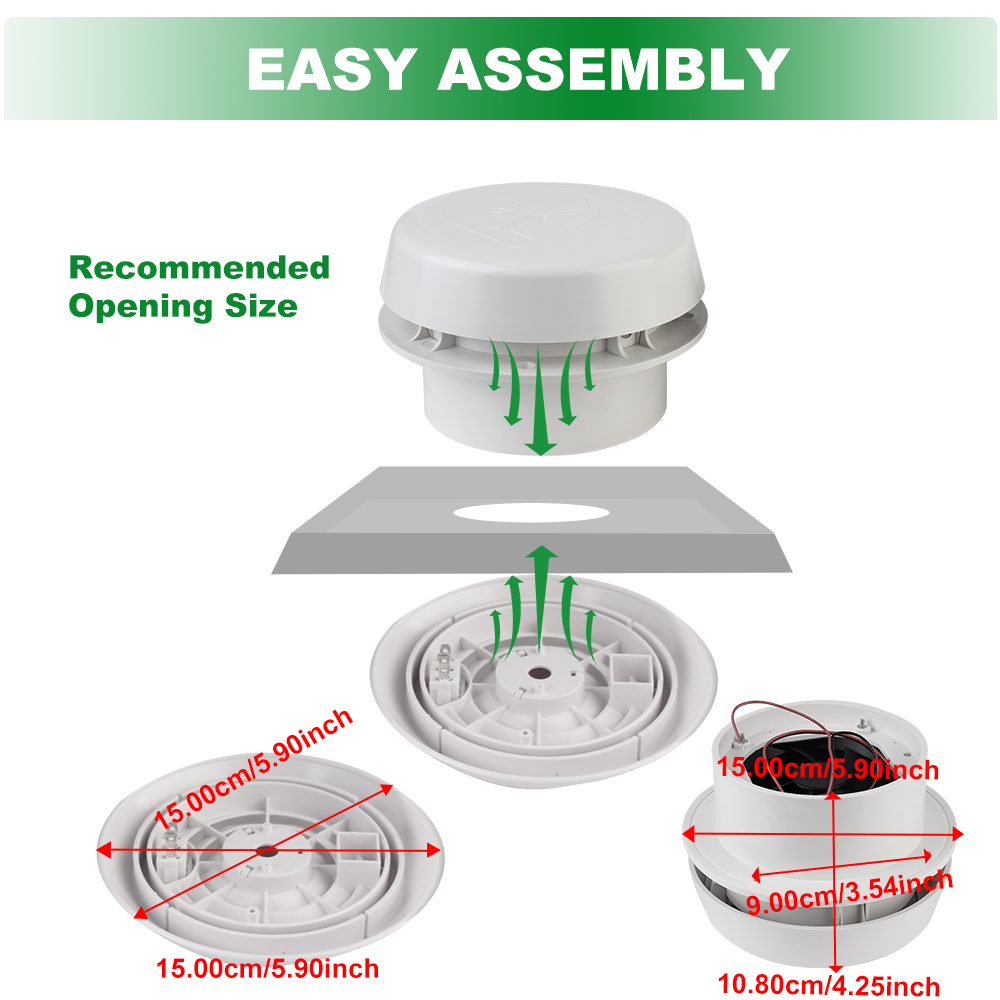 EASY ASSEMBLY

Recommended Opening Size

15.00cm/5.90inch

15.00cm/5.90inch

15.00cm/5.90inch

9.00cm/3.54inch

10.80cm/4.25inch