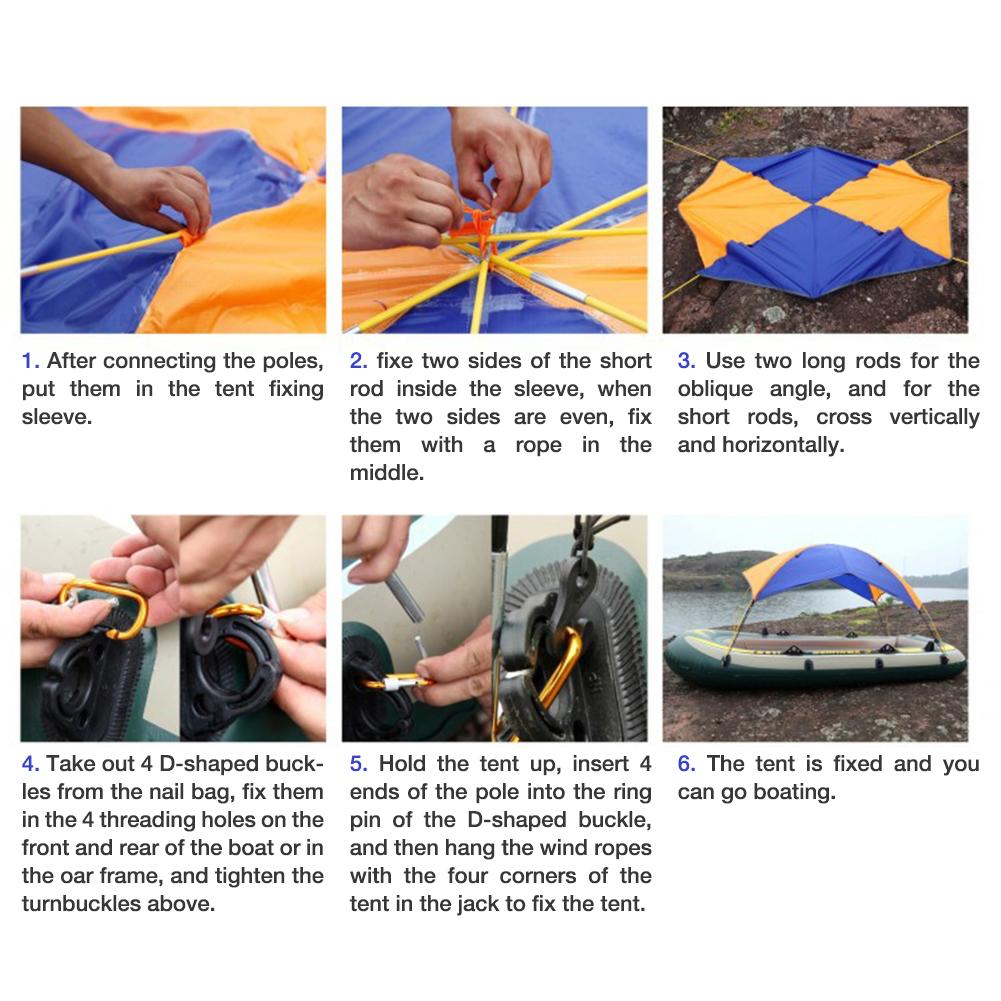 1. After connecting the poles, put them in the tent fixing sleeve.

2. fixe two sides of the short rod inside the sleeve, when the two sides are even, fix them with a rope in the middle.

3. Use two long rods for the oblique angle, and for the short rods, cross vertically and horizontally.

4. Take out 4 D-shaped buckles from the nail bag, fix them in the 4 threading holes on the front and rear of the boat or in the oar frame, and tighten the turnbuckles above.

5. Hold the tent up, insert 4 ends of the pole into the ring pin of the D-shaped buckle, and then hang the wind ropes with the four corners of the tent in the jack to fix the tent.

6. The tent is fixed and you can go boating.