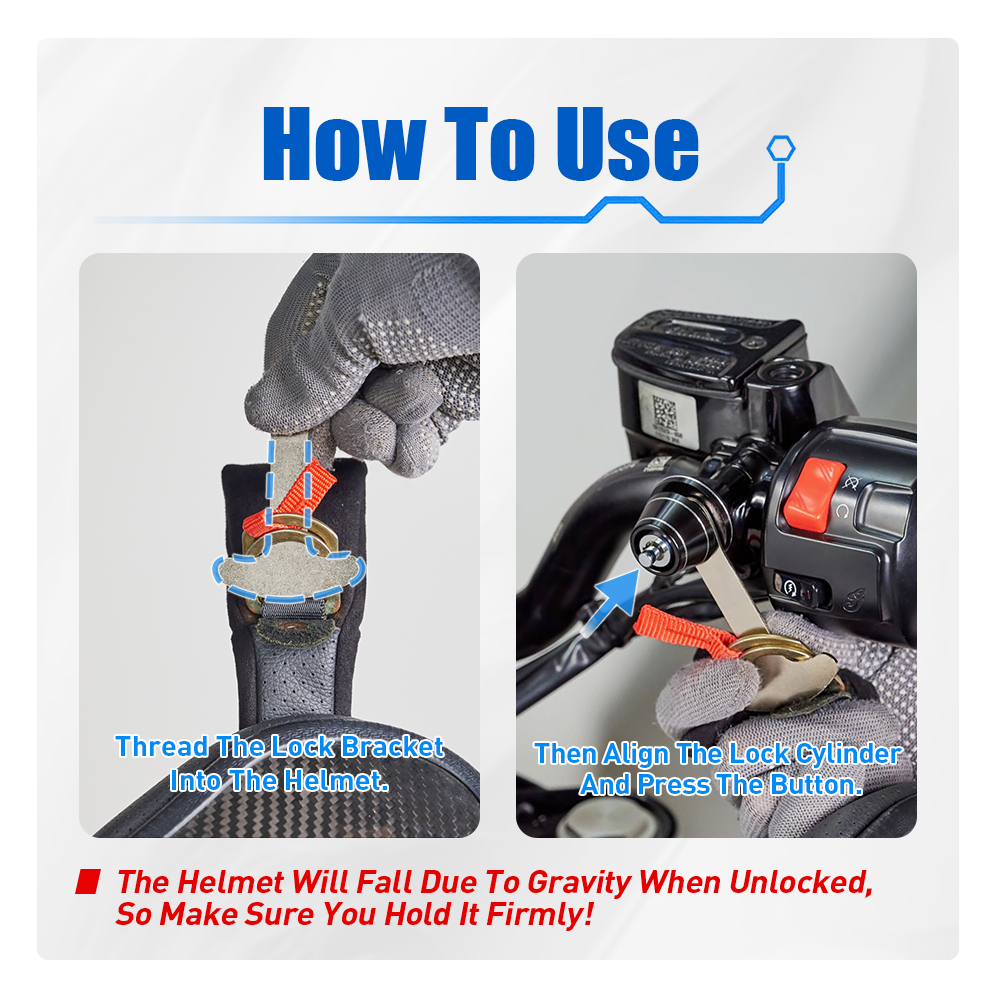 How To Use

Thread The Lock Bracket Into The Helmet.

Then Align The Lock Cylinder And Press The Button.

The Helmet Will Fall Due To Gravity When Unlocked, So Make Sure You Hold It Firmly!