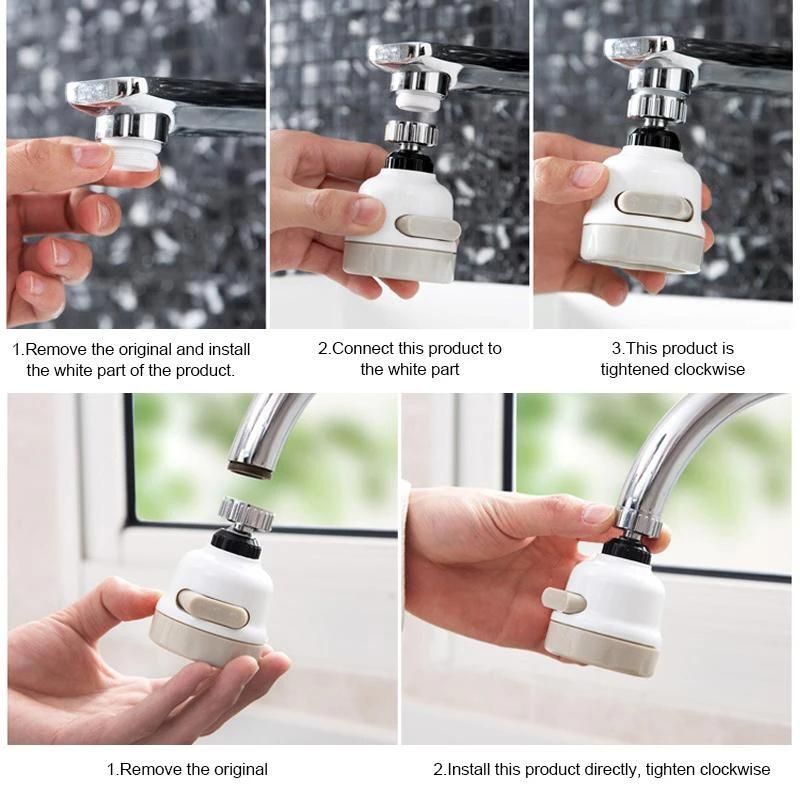 1.Remove the original and install the white part of the product.

2.Connect this product to the white part

3.This product is tightened clockwise

1.Remove the original

2.Install this product directly, tighten clockwise