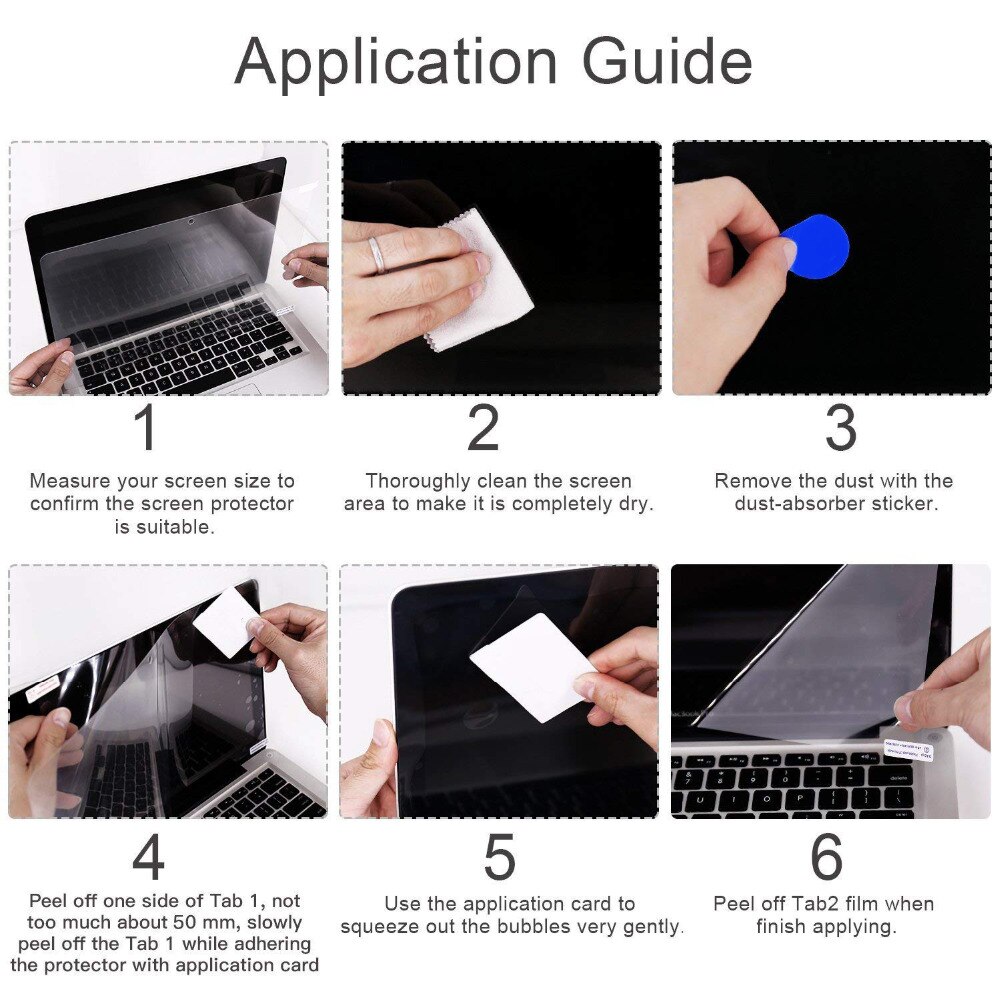 Application Guide

1

Measure your screen size to confirm the screen protector is suitable.

2

Thoroughly clean the screen area to make it is completely dry.

3

Remove the dust with the dust-absorber sticker.

4

Peel off one side of Tab 1, not too much about 50 mm, slowly peel off the Tab 1 while adhering the protector with application card

5

Use the application card to squeeze out the bubbles very gently.

6

Peel off Tab2 film when finish applying.