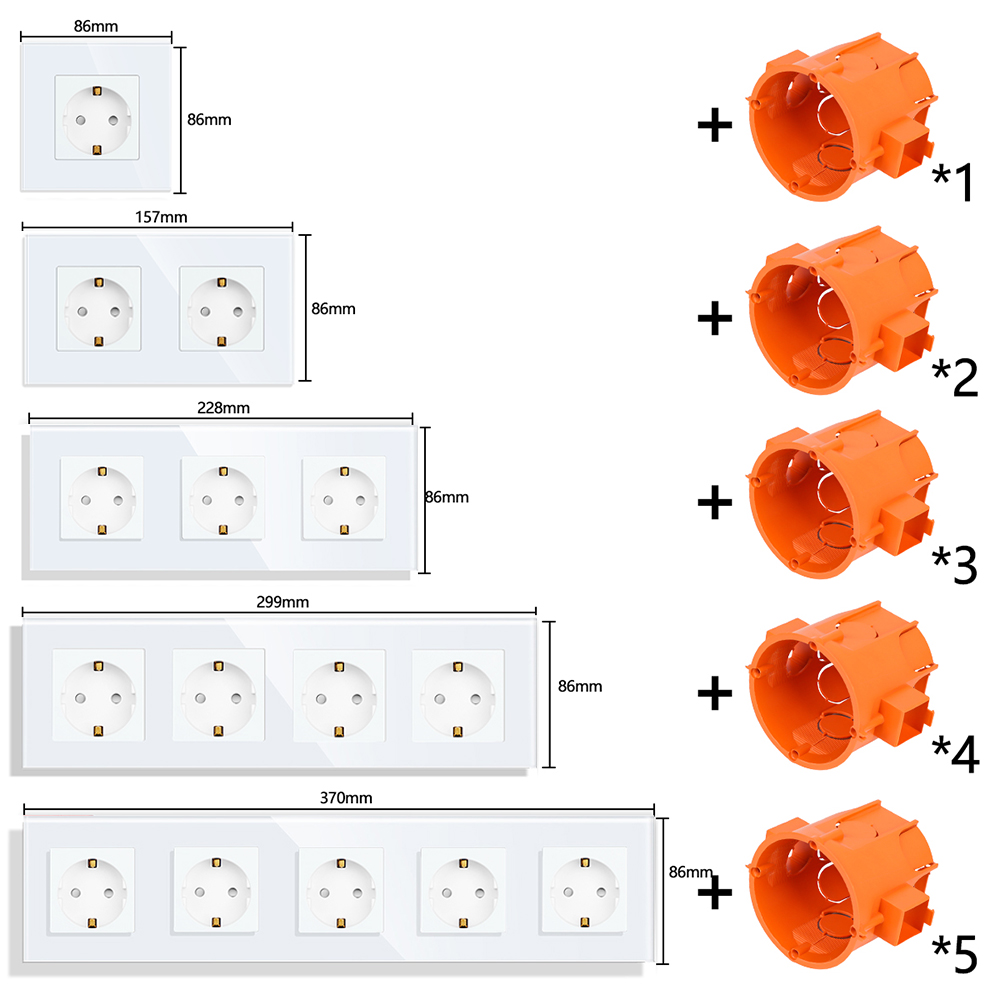 86mm
86mm
+
*1

157mm
86mm
+
*2

228mm
86mm
+
*3

299mm
86mm
+
*4

370mm
86mm
+
*5