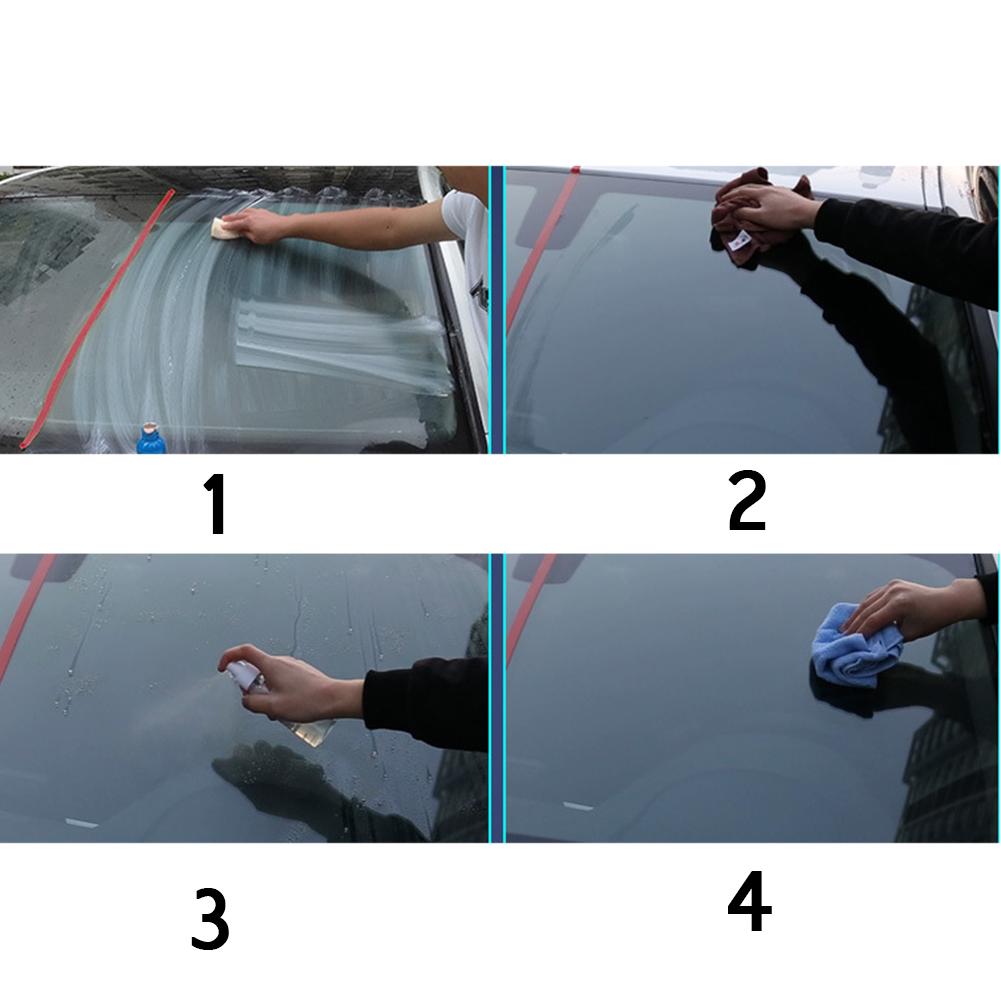 1

2

3

4