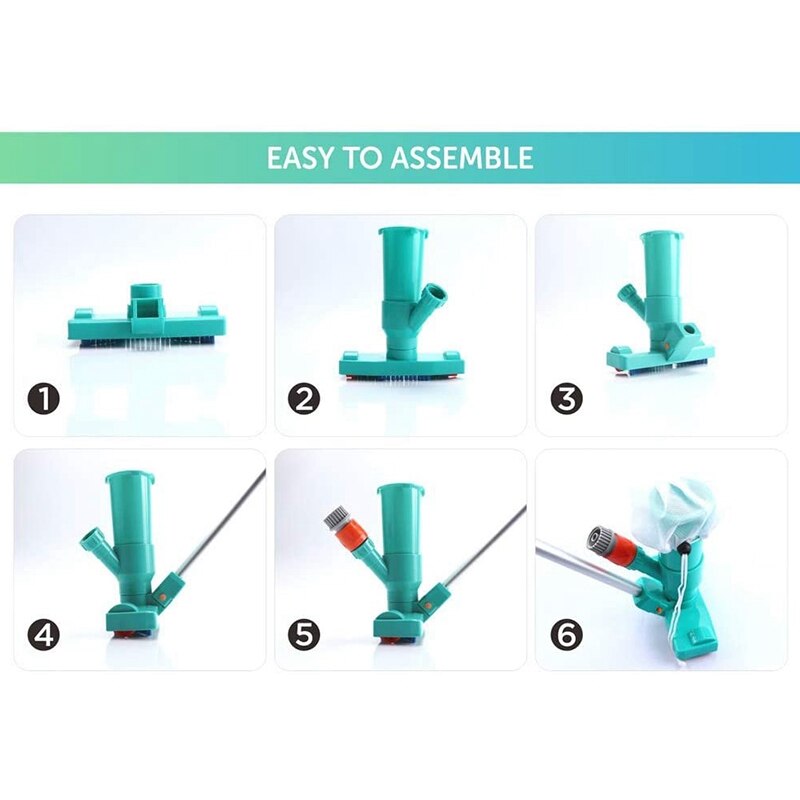 EASY TO ASSEMBLE

1

2

3

4

5

6