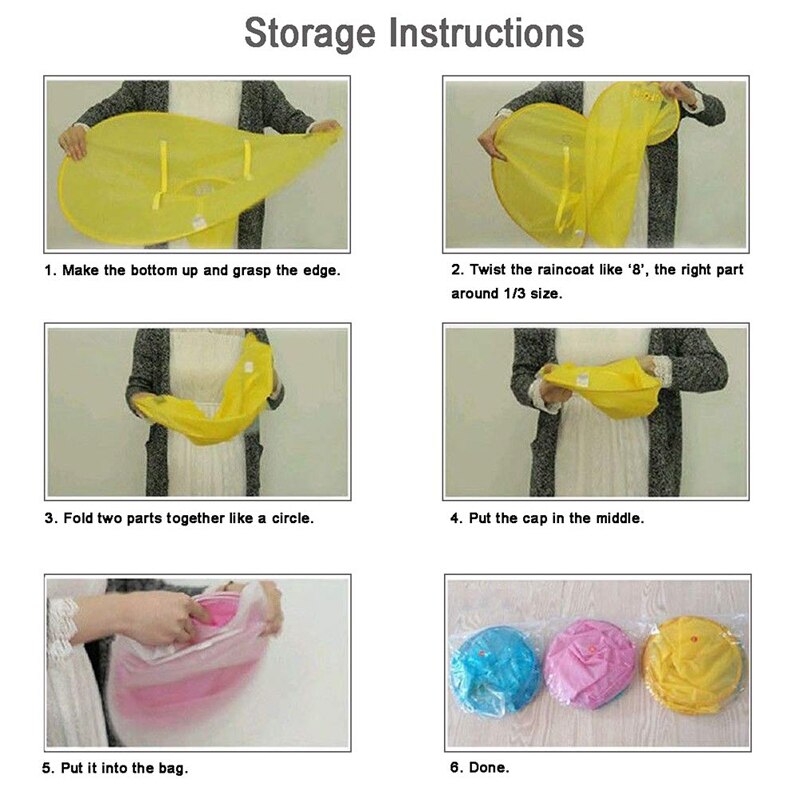 Storage Instructions

1. Make the bottom up and grasp the edge.

2. Twist the raincoat like '8', the right part around 1/3 size.

3. Fold two parts together like a circle.

4. Put the cap in the middle.

5. Put it into the bag.

6. Done.