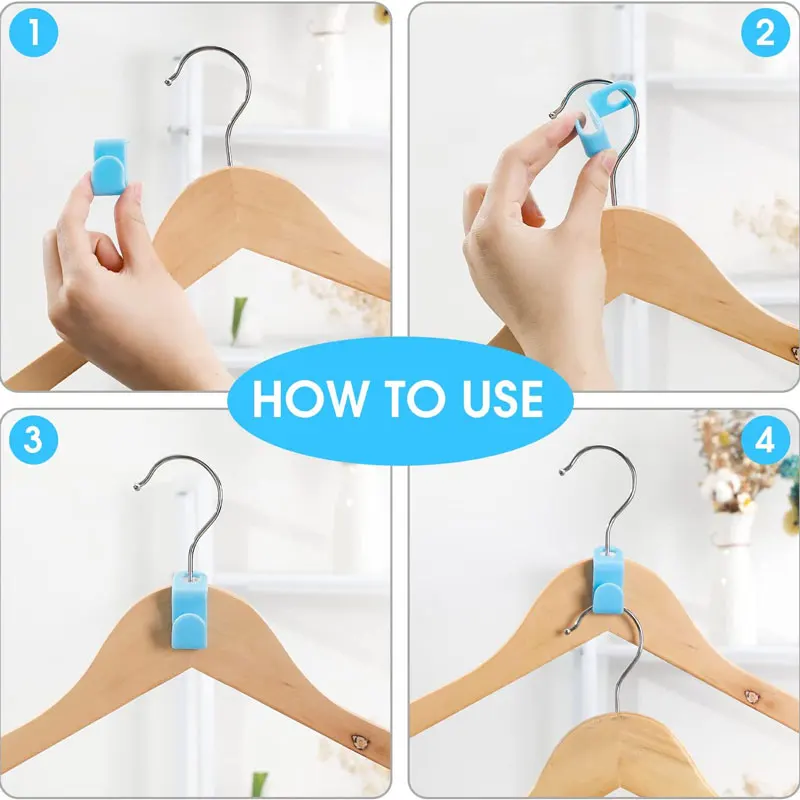 1

2

HOW TO USE

3

4