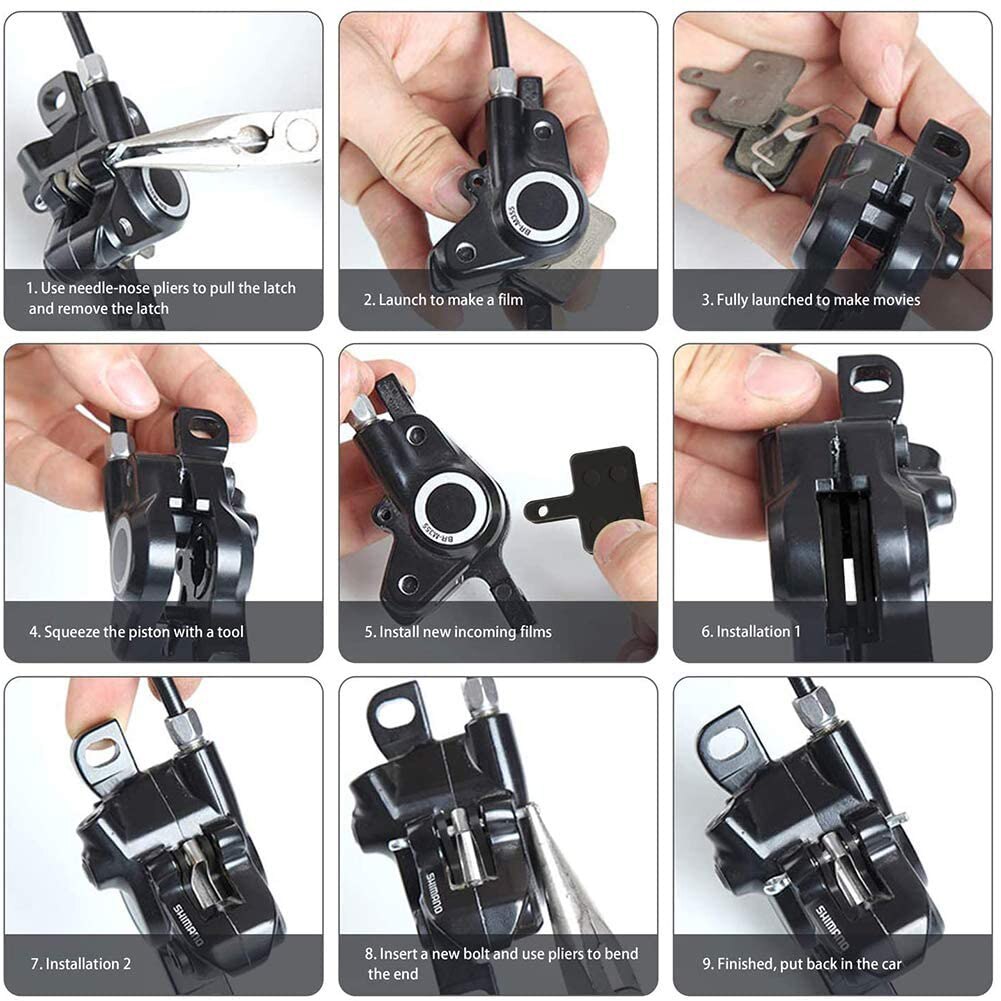 1. Use needle-nose pliers to pull the latch and remove the latch

BR-M355

2. Launch to make a film

3. Fully launched to make movies

4. Squeeze the piston with a tool

BR-M355

5. Install new incoming films

6. Installation 1

SHIMANO

7. Installation 2

SHIMANO

8. Insert a new bolt and use pliers to bend the end

SHIMANO

9. Finished, put back in the car