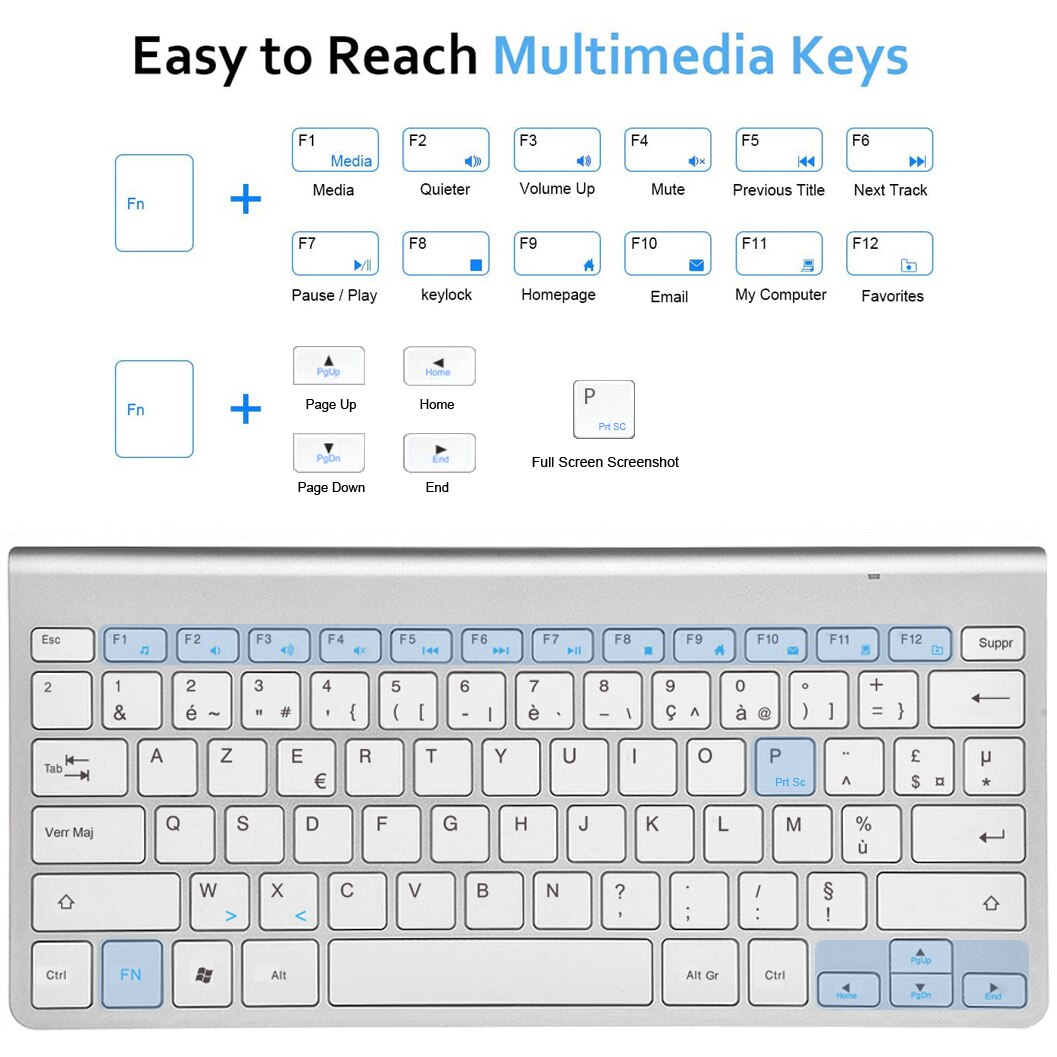 Easy to Reach Multimedia Keys

Fn +

F1 Media
Media

F2
Quieter

F3
Volume Up

F4
Mute

F5
Previous Title

F6
Next Track

F7
Pause / Play

F8
keylock

F9
Homepage

F10
Email

F11
My Computer

F12
Favorites

Fn +

PgUp
Page Up

Home
Home

PgDn
Page Down

End
End

P
Prt SC
Full Screen Screenshot

Esc F1 F2 F3 F4 F5 F6 F7 F8 F9 F10 F11 F12 Suppr

2 1 & 2 é ~ 3 " # 4 ' { 5 ( [ 6 - | 7 è ` 8 _ \ 9 ç ^ 0 à @ ° ) ] + = }

Tab A Z E € R T Y U I O P Prt Sc ¨ ^ £ $ ¤ µ *

Verr Maj Q S D F G H J K L M % ù

W > X < C V B N ? , . ; / : § !

Ctrl FN Alt Alt Gr Ctrl PgUp Home PgDn End