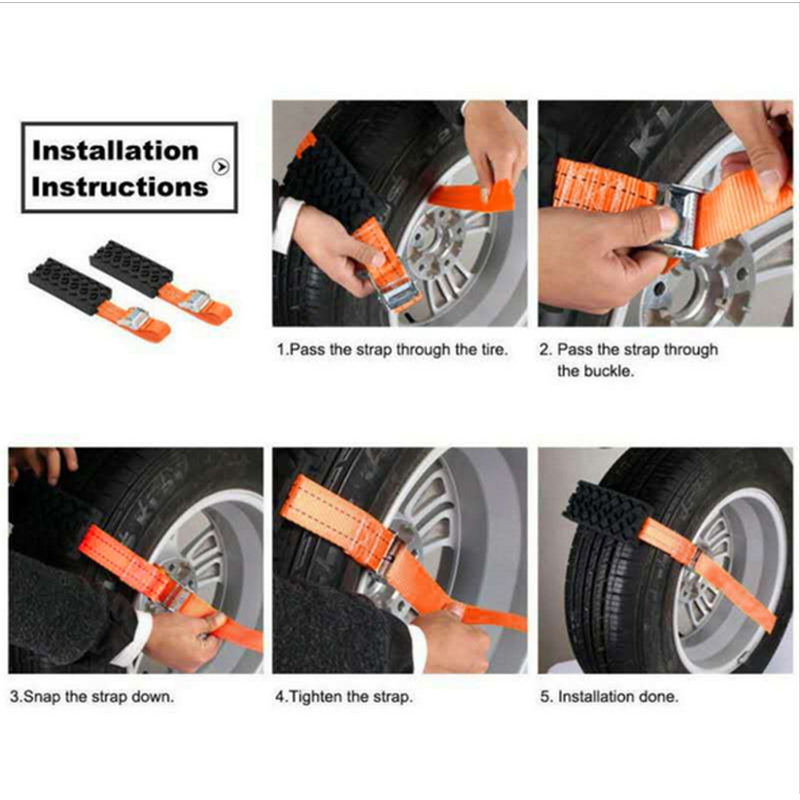 Installation Instructions

1.Pass the strap through the tire.

2. Pass the strap through the buckle.

3.Snap the strap down.

4.Tighten the strap.

5. Installation done.