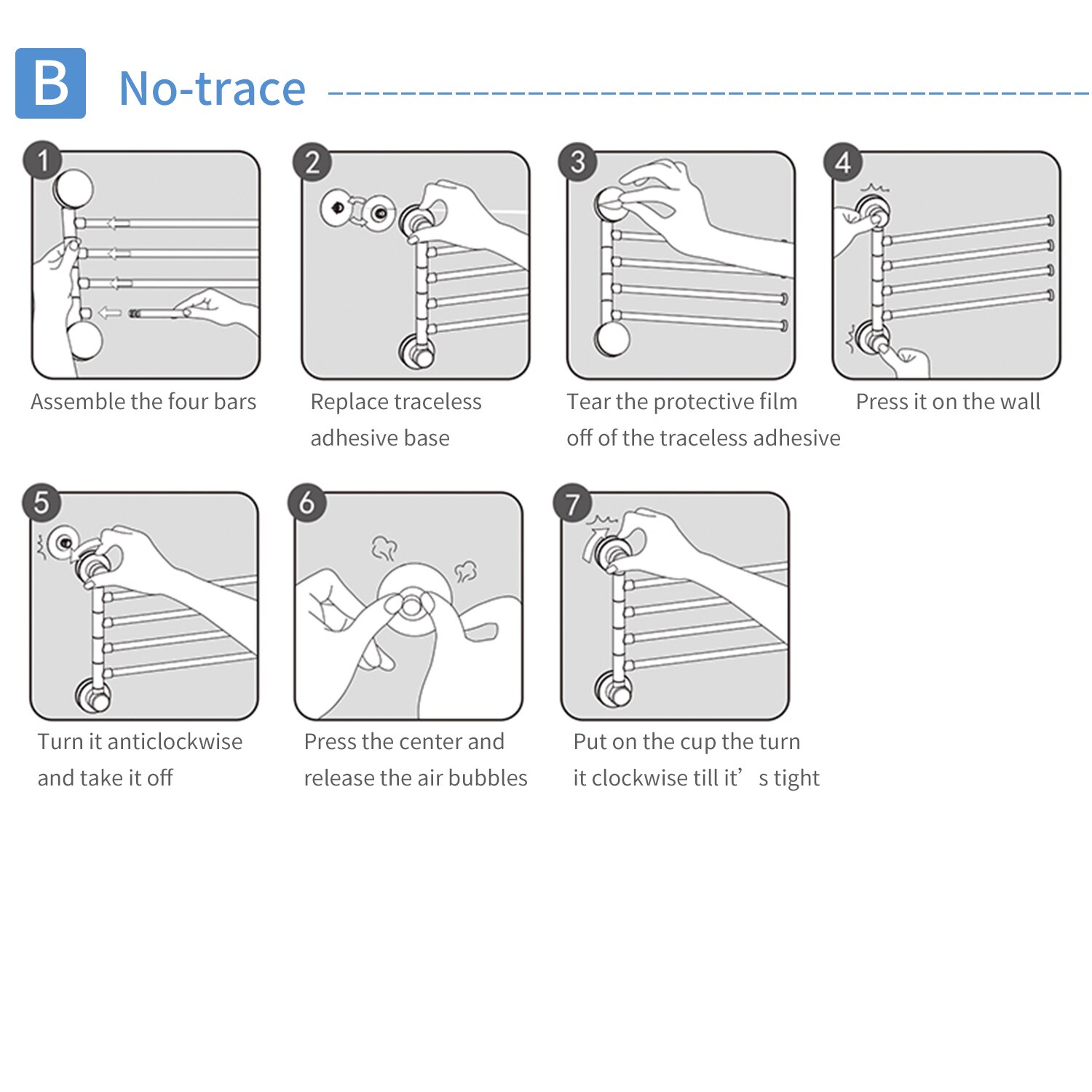 B No-trace

1
Assemble the four bars

2
Replace traceless adhesive base

3
Tear the protective film off of the traceless adhesive

4
Press it on the wall

5
Turn it anticlockwise and take it off

6
Press the center and release the air bubbles

7
Put on the cup the turn it clockwise till it’s tight