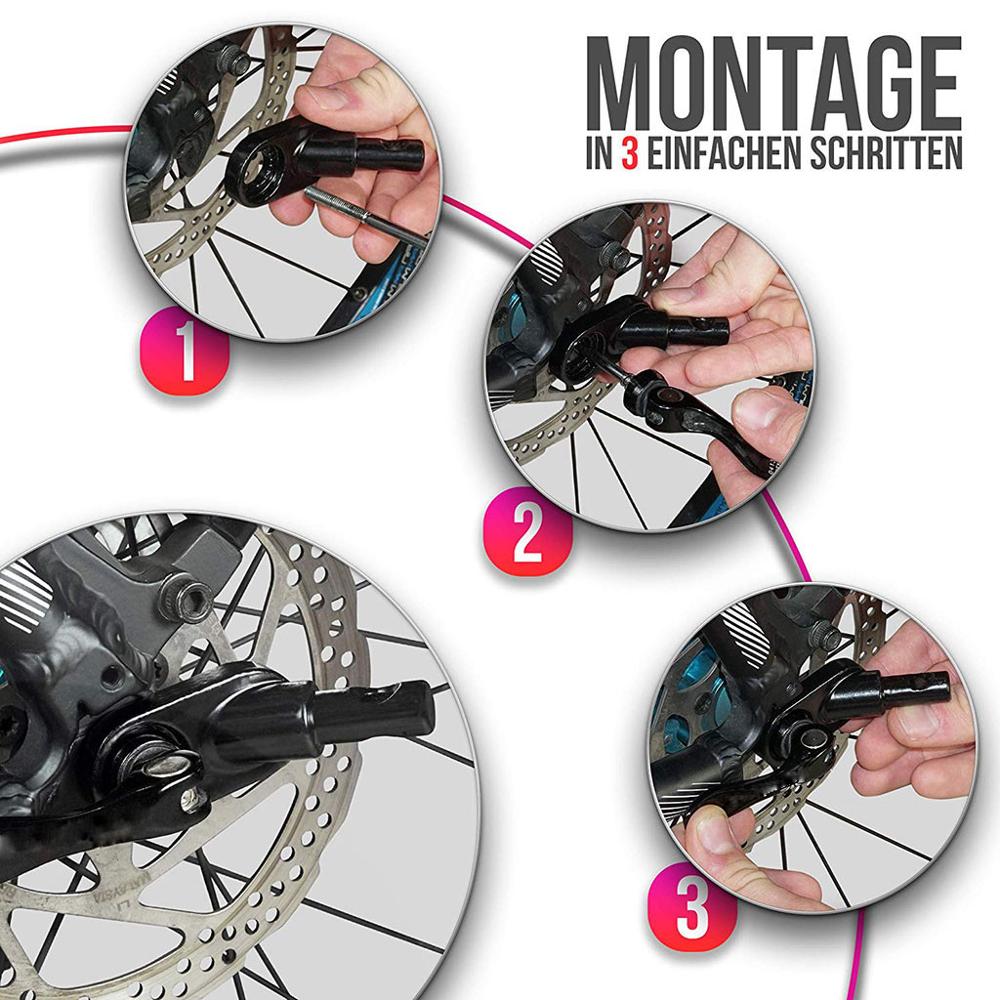 MONTAGE
IN 3 EINFACHEN SCHRITTEN

1

2

3