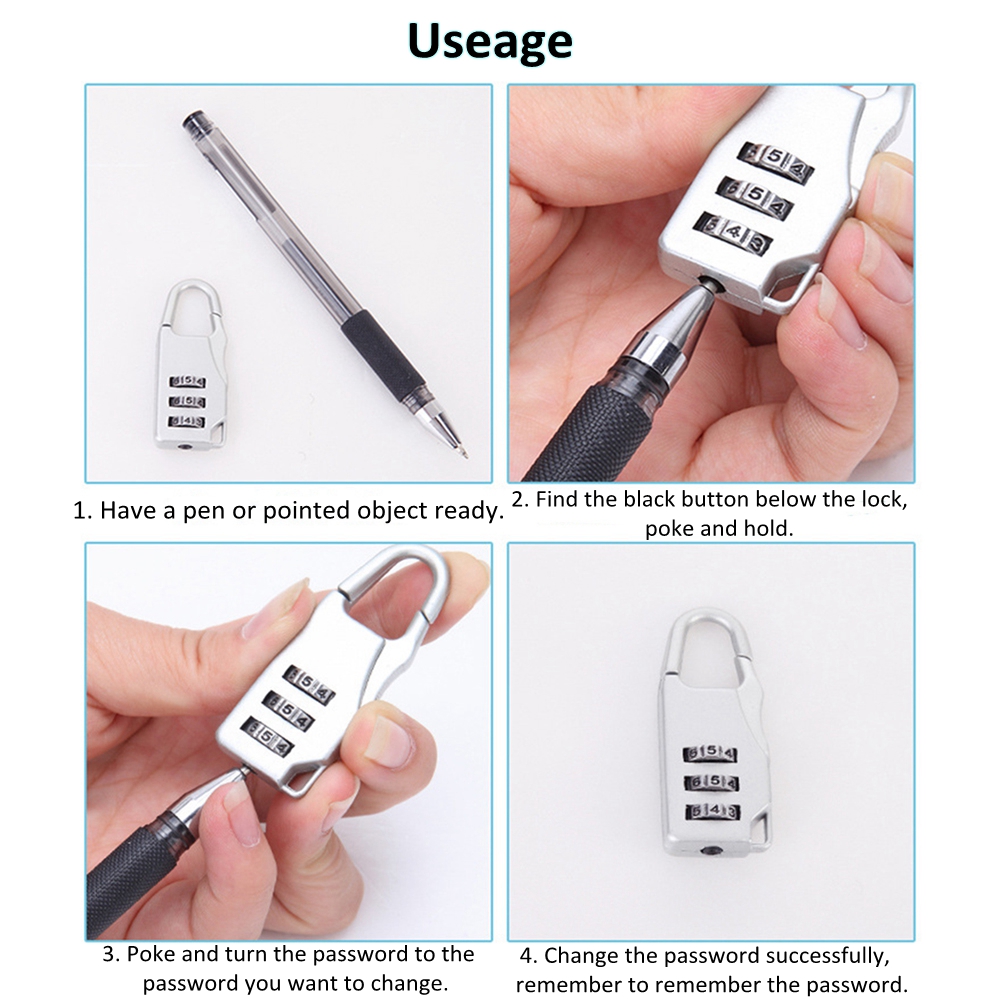 Useage

1. Have a pen or pointed object ready.

2. Find the black button below the lock, poke and hold.

3. Poke and turn the password to the password you want to change.

4. Change the password successfully, remember to remember the password.