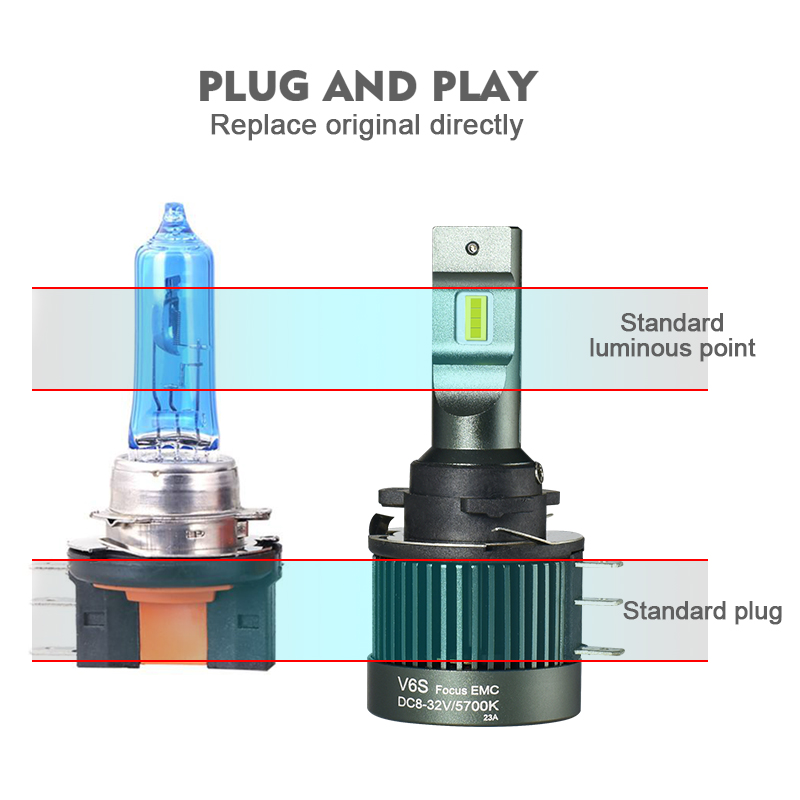 PLUG AND PLAY
Replace original directly

Standard luminous point

Standard plug

V6S Focus EMC
DC8-32V/5700K
23A