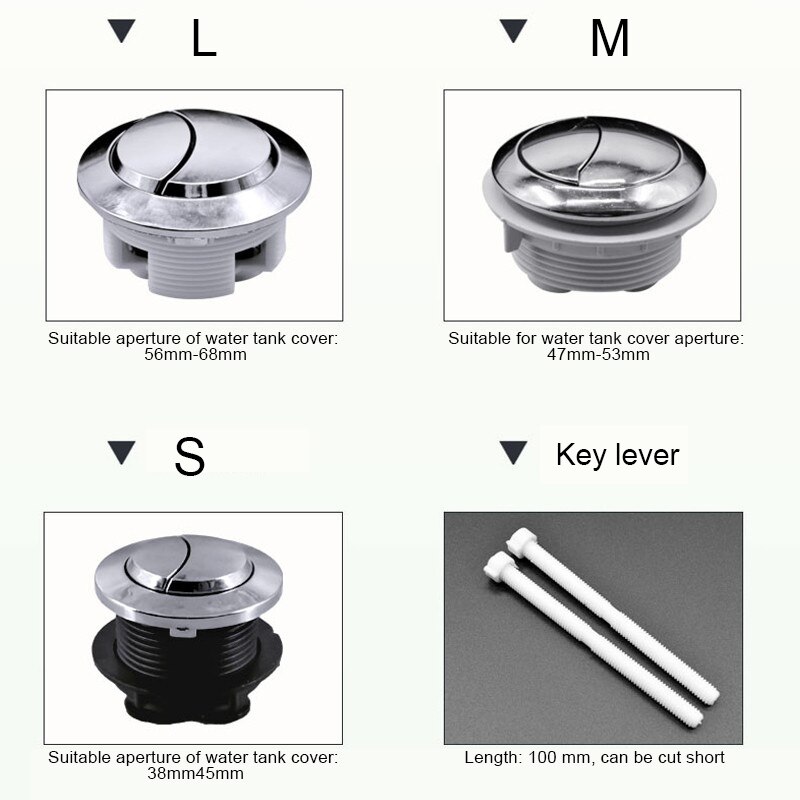 ▼ L

Suitable aperture of water tank cover: 56mm-68mm

▼ M

Suitable for water tank cover aperture: 47mm-53mm

▼ S

Suitable aperture of water tank cover: 38mm45mm

▼ Key lever

Length: 100 mm, can be cut short