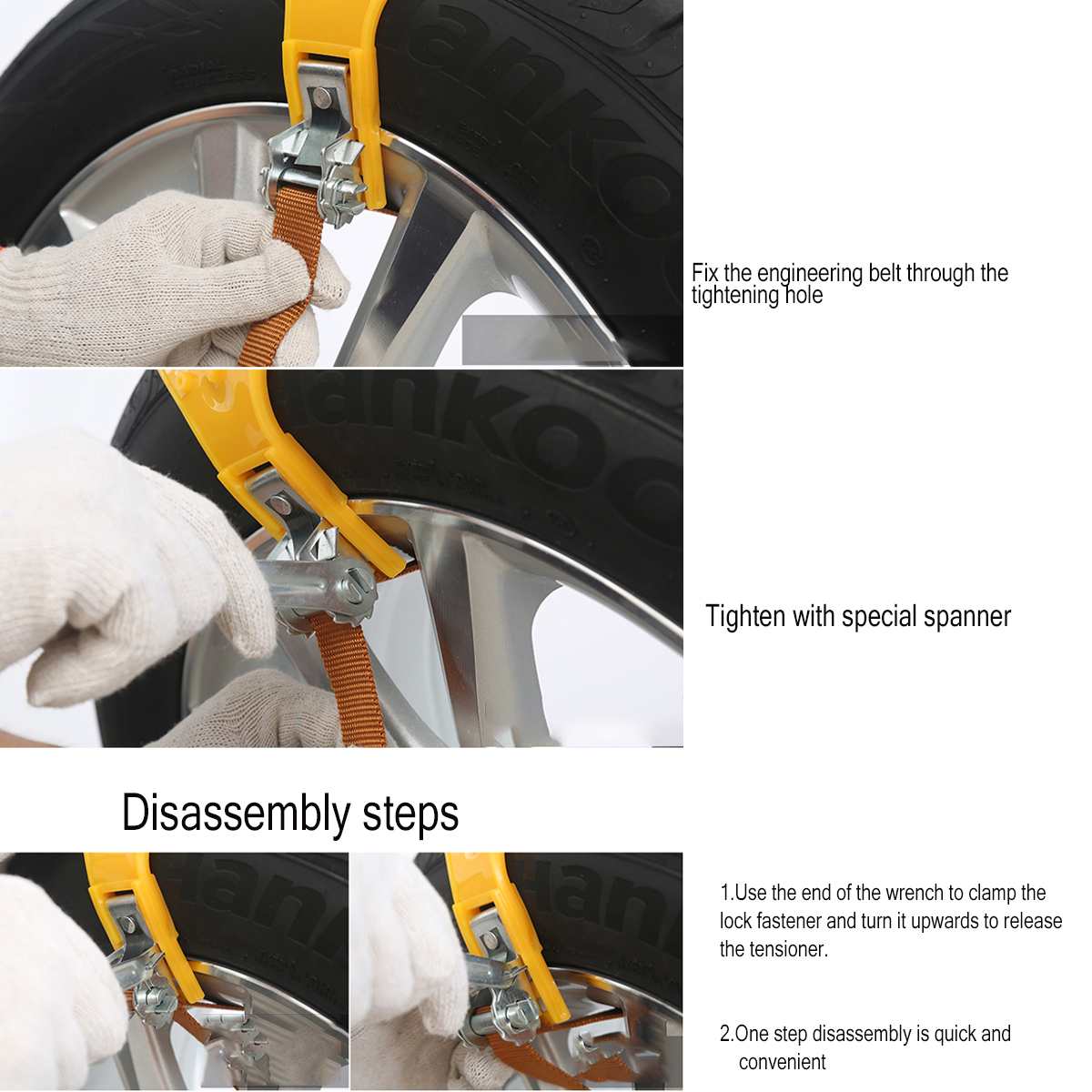 Fix the engineering belt through the tightening hole

Tighten with special spanner

Disassembly steps

1.Use the end of the wrench to clamp the lock fastener and turn it upwards to release the tensioner.

2.One step disassembly is quick and convenient