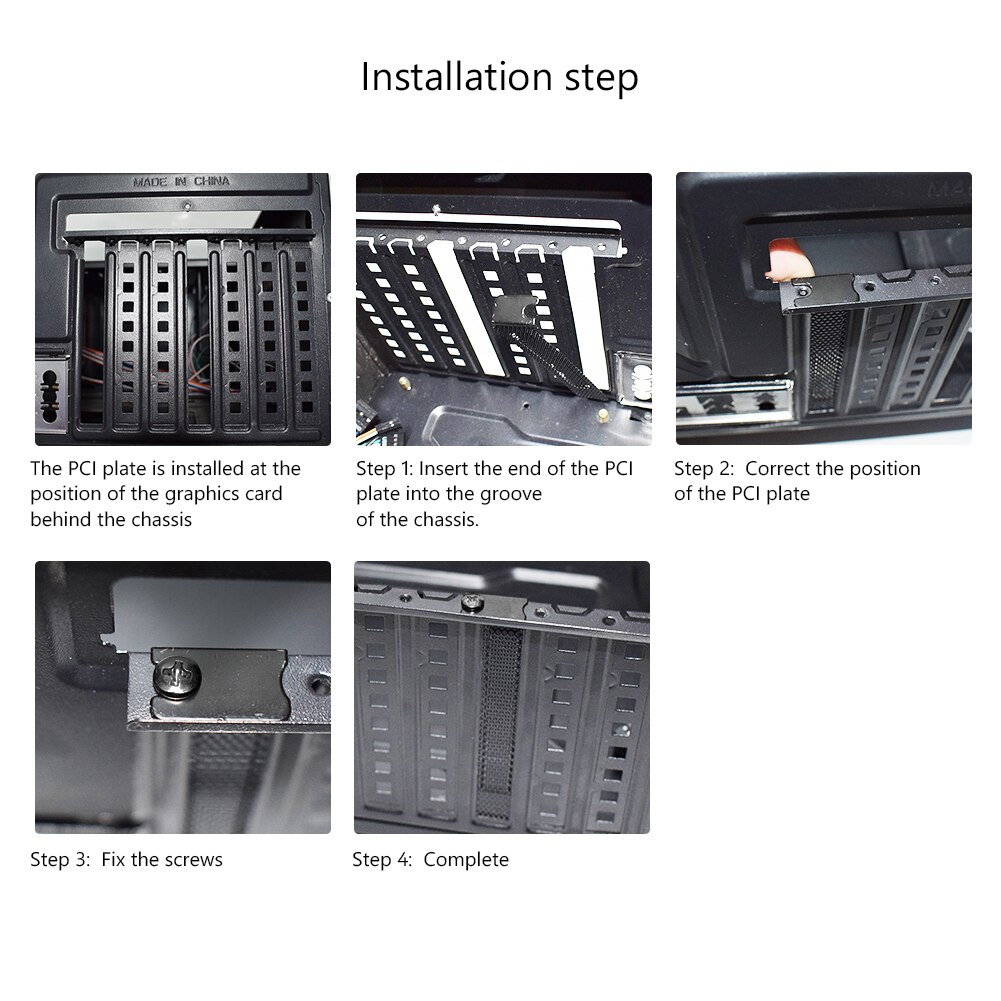 Installation step

MADE IN CHINA

The PCI plate is installed at the position of the graphics card behind the chassis

Step 1: Insert the end of the PCI plate into the groove of the chassis.

Step 2: Correct the position of the PCI plate

Step 3: Fix the screws

Step 4: Complete