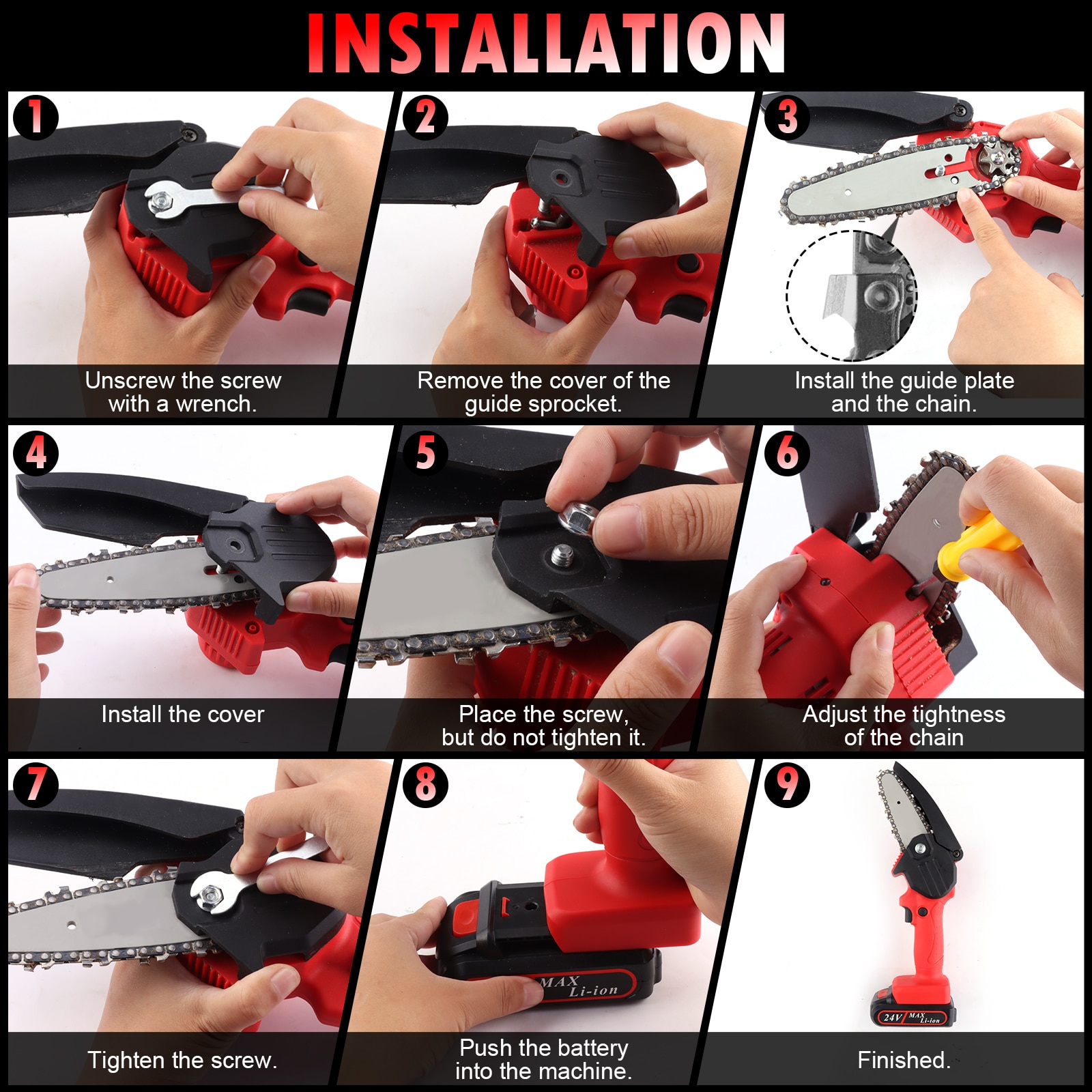 INSTALLATION

1
Unscrew the screw with a wrench.

2
Remove the cover of the guide sprocket.

3
Install the guide plate and the chain.

4
Install the cover

5
Place the screw, but do not tighten it.

6
Adjust the tightness of the chain

7
Tighten the screw.

8
MAX Li-ion
Push the battery into the machine.

9
24V MAX Li-ion
Finished.