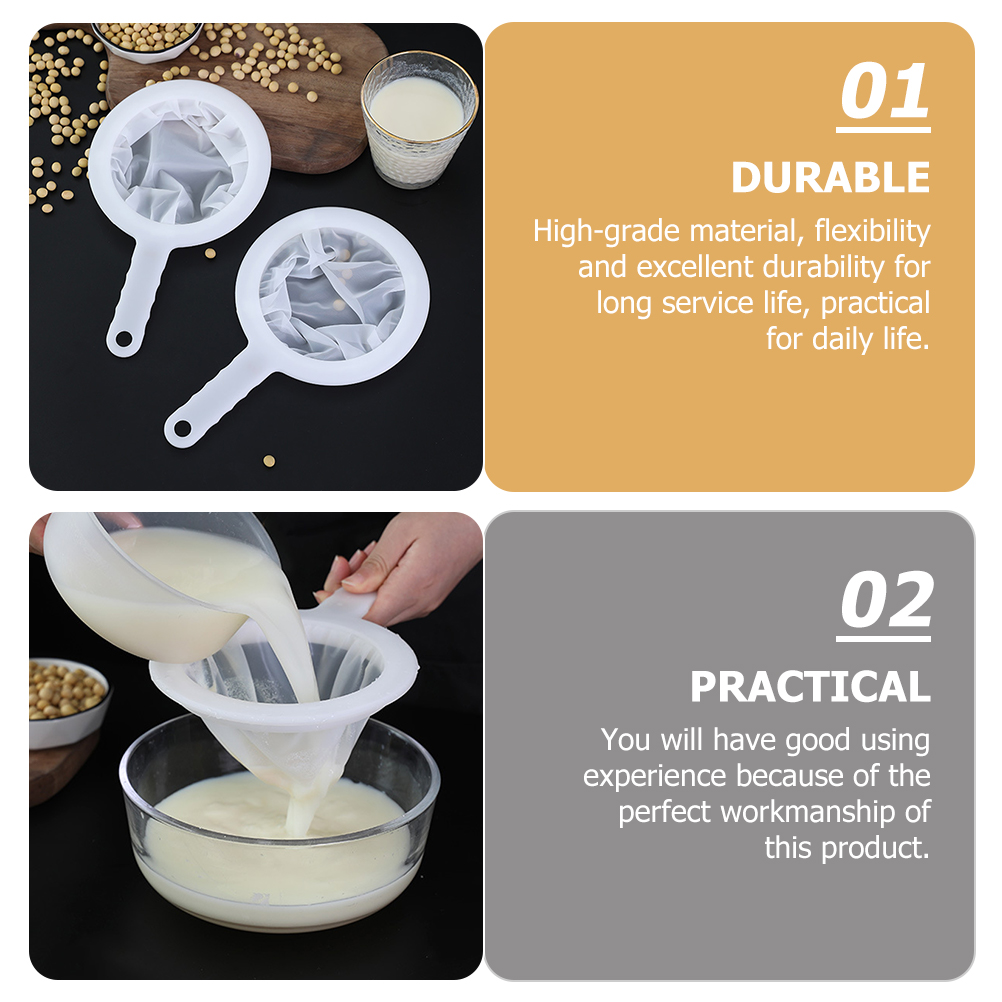 01

DURABLE

High-grade material, flexibility and excellent durability for long service life, practical for daily life.

02

PRACTICAL

You will have good using experience because of the perfect workmanship of this product.