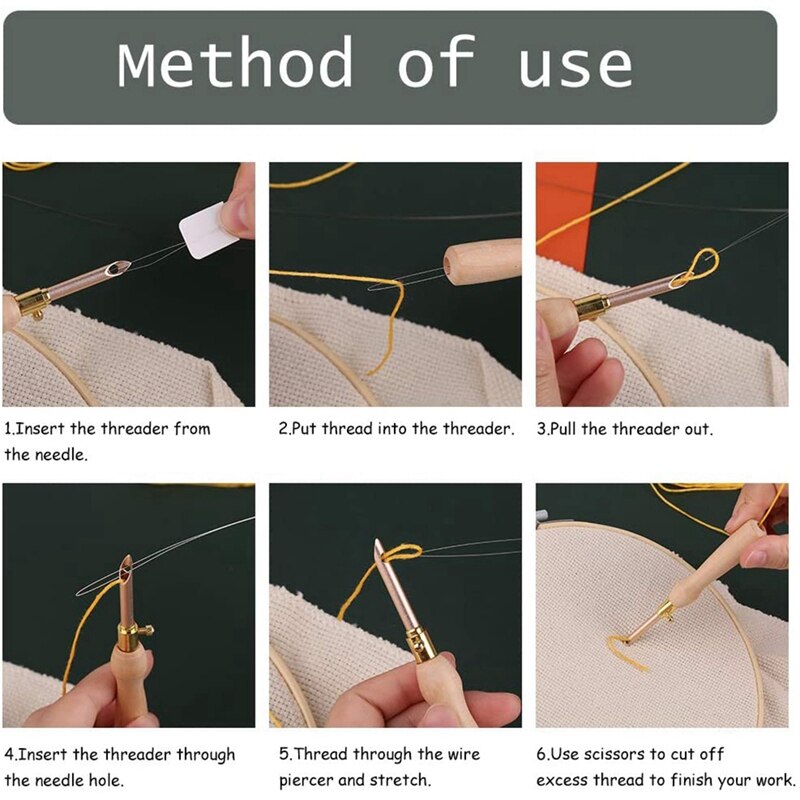 Method of use

1.Insert the threader from the needle.

2.Put thread into the threader.

3.Pull the threader out.

4.Insert the threader through the needle hole.

5.Thread through the wire piercer and stretch.

6.Use scissors to cut off excess thread to finish your work.