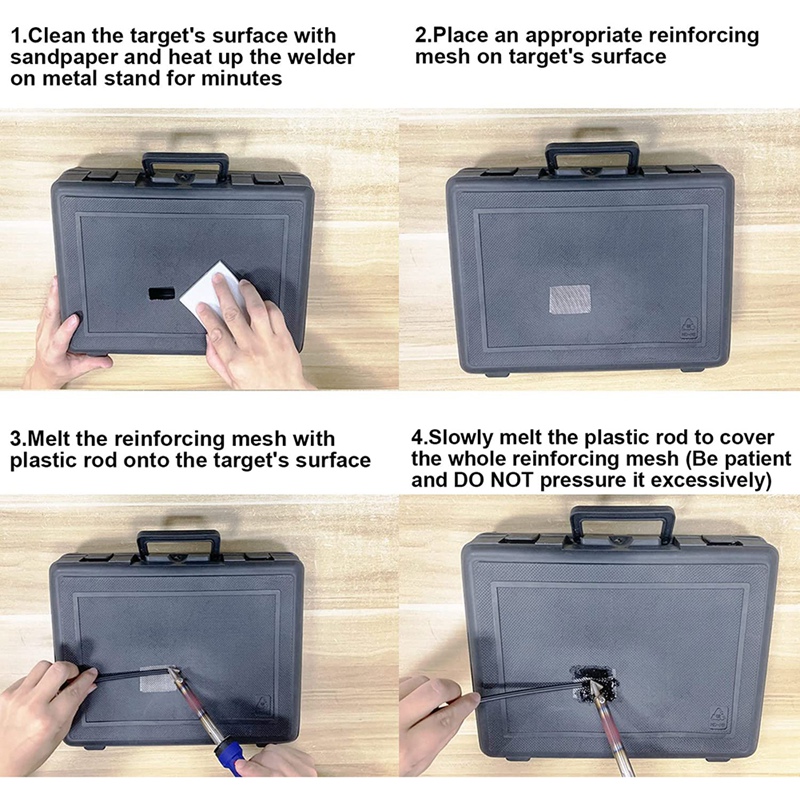 1.Clean the target's surface with sandpaper and heat up the welder on metal stand for minutes

2.Place an appropriate reinforcing mesh on target's surface

3.Melt the reinforcing mesh with plastic rod onto the target's surface

4.Slowly melt the plastic rod to cover the whole reinforcing mesh (Be patient and DO NOT pressure it excessively)