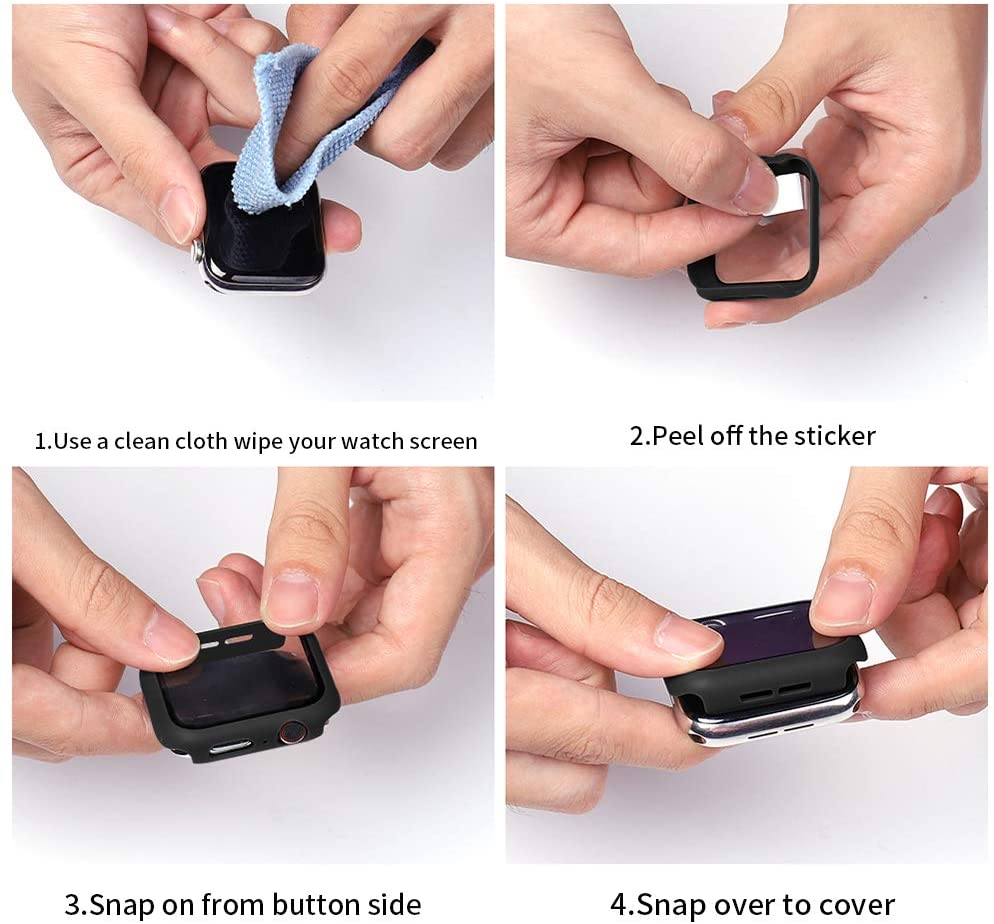 1.Use a clean cloth wipe your watch screen

2.Peel off the sticker

3.Snap on from button side

4.Snap over to cover