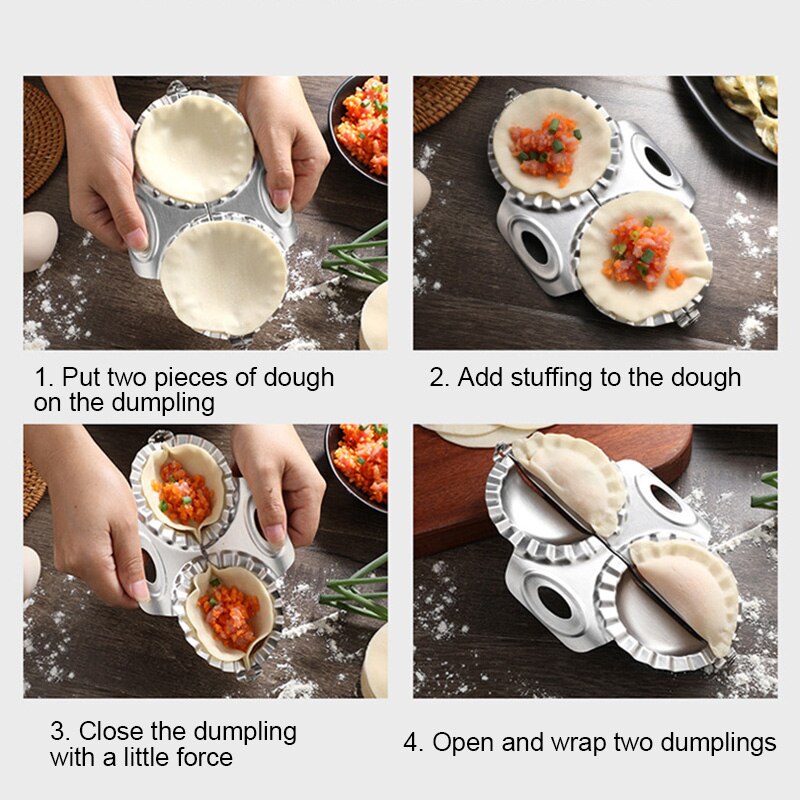 1. Put two pieces of dough on the dumpling

2. Add stuffing to the dough

3. Close the dumpling with a little force

4. Open and wrap two dumplings