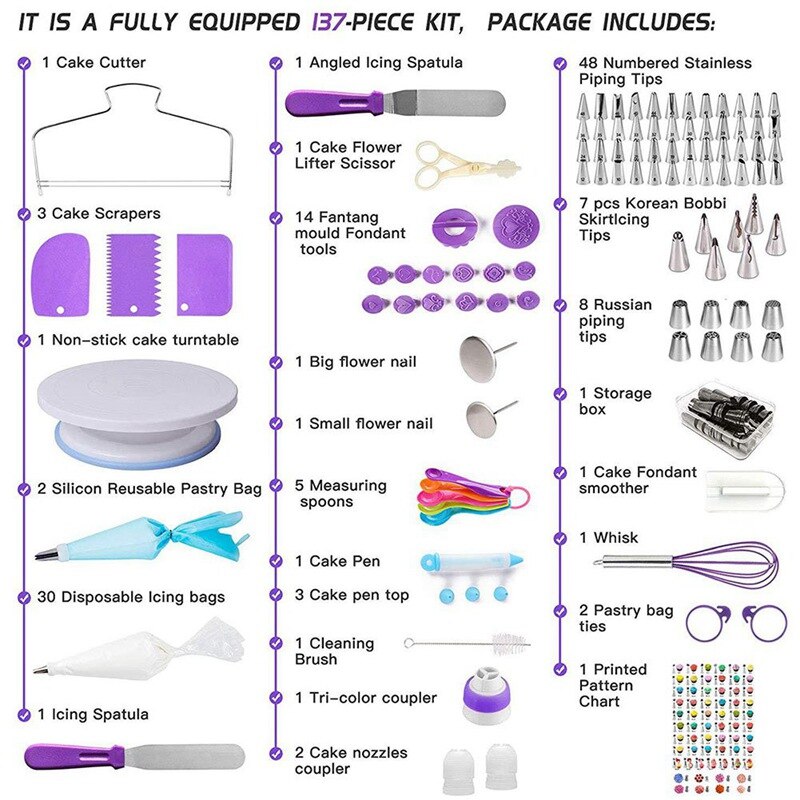 IT IS A FULLY EQUIPPED 137-PIECE KIT, PACKAGE INCLUDES:

1 Cake Cutter

3 Cake Scrapers

1 Non-stick cake turntable

2 Silicon Reusable Pastry Bag

30 Disposable Icing bags

1 Icing Spatula

1 Angled Icing Spatula

1 Cake Flower Lifter Scissor

14 Fantang mould Fondant tools

1 Big flower nail

1 Small flower nail

5 Measuring spoons

1 Cake Pen

3 Cake pen top

1 Cleaning Brush

1 Tri-color coupler

2 Cake nozzles coupler

48 Numbered Stainless Piping Tips

7 pcs Korean Bobbi SkirtIcing Tips

8 Russian piping tips

1 Storage box

1 Cake Fondant smoother

1 Whisk

2 Pastry bag ties

1 Printed Pattern Chart