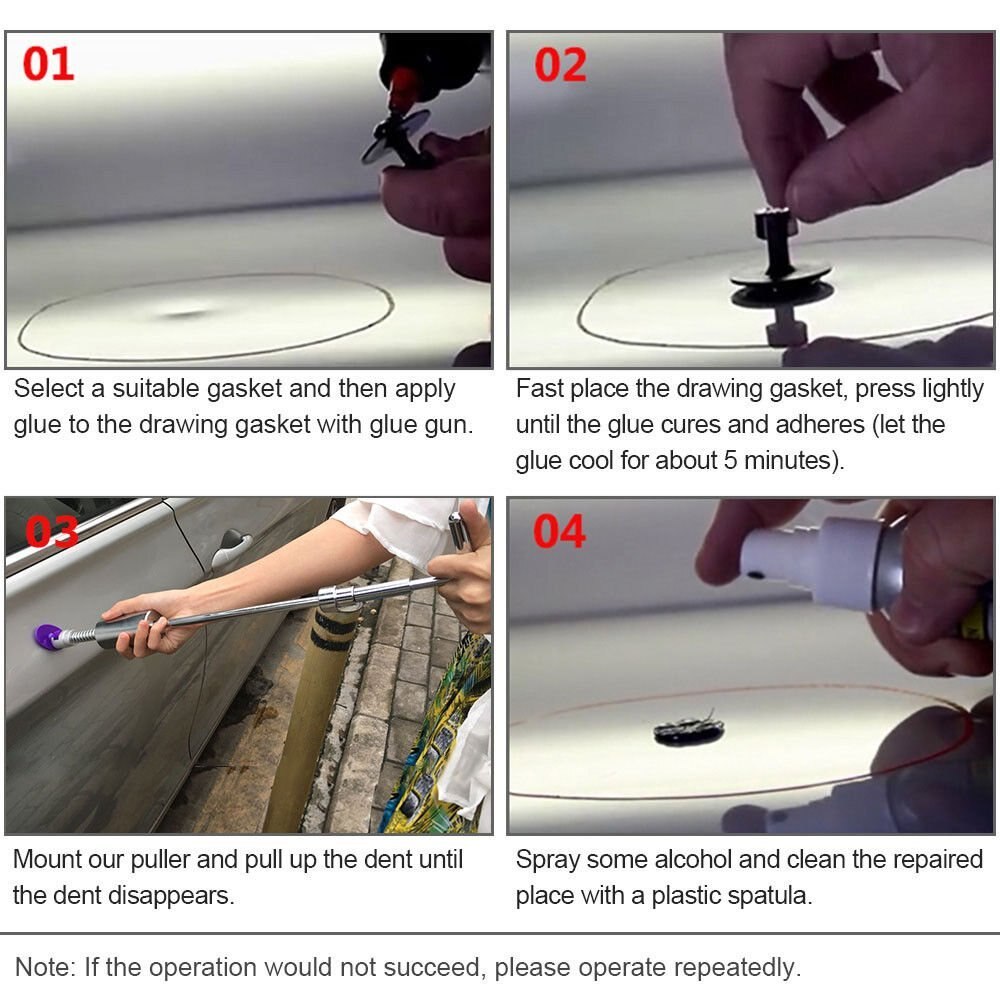 01

Select a suitable gasket and then apply glue to the drawing gasket with glue gun.

02

Fast place the drawing gasket, press lightly until the glue cures and adheres (let the glue cool for about 5 minutes).

03

Mount our puller and pull up the dent until the dent disappears.

04

Spray some alcohol and clean the repaired place with a plastic spatula.

Note: If the operation would not succeed, please operate repeatedly.