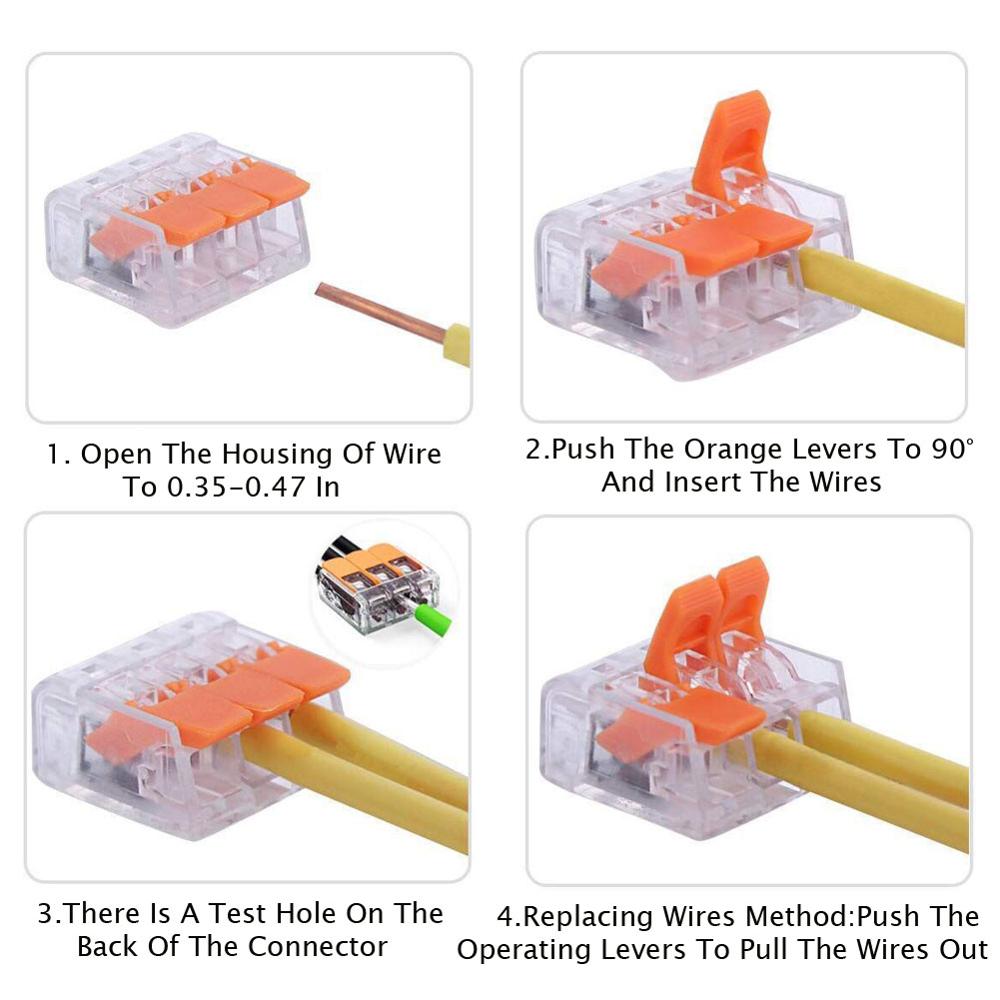 1. Open The Housing Of Wire To 0.35-0.47 In

2.Push The Orange Levers To 90° And Insert The Wires

3.There Is A Test Hole On The Back Of The Connector

4.Replacing Wires Method:Push The Operating Levers To Pull The Wires Out