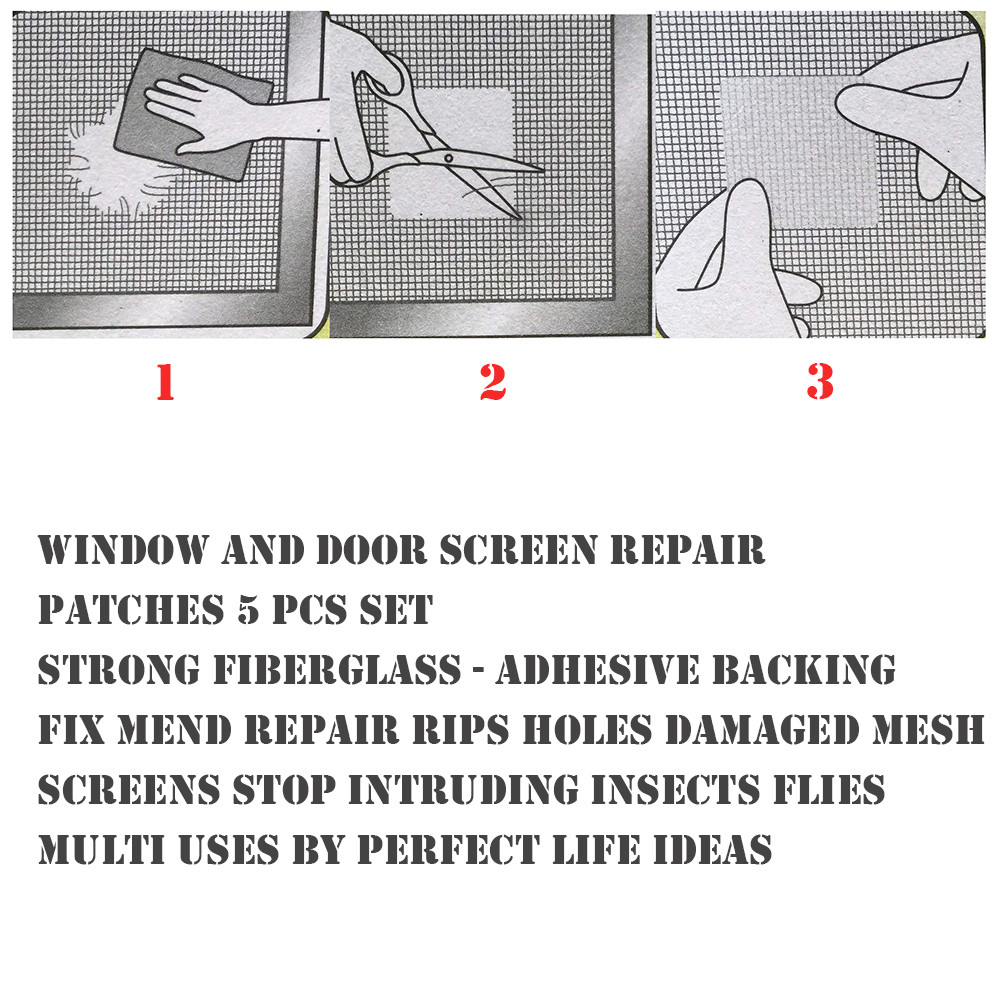 1

2

3

WINDOW AND DOOR SCREEN REPAIR
PATCHES 5 PCS SET
STRONG FIBERGLASS - ADHESIVE BACKING
FIX MEND REPAIR RIPS HOLES DAMAGED MESH
SCREENS STOP INTRUDING INSECTS FLIES
MULTI USES BY PERFECT LIFE IDEAS